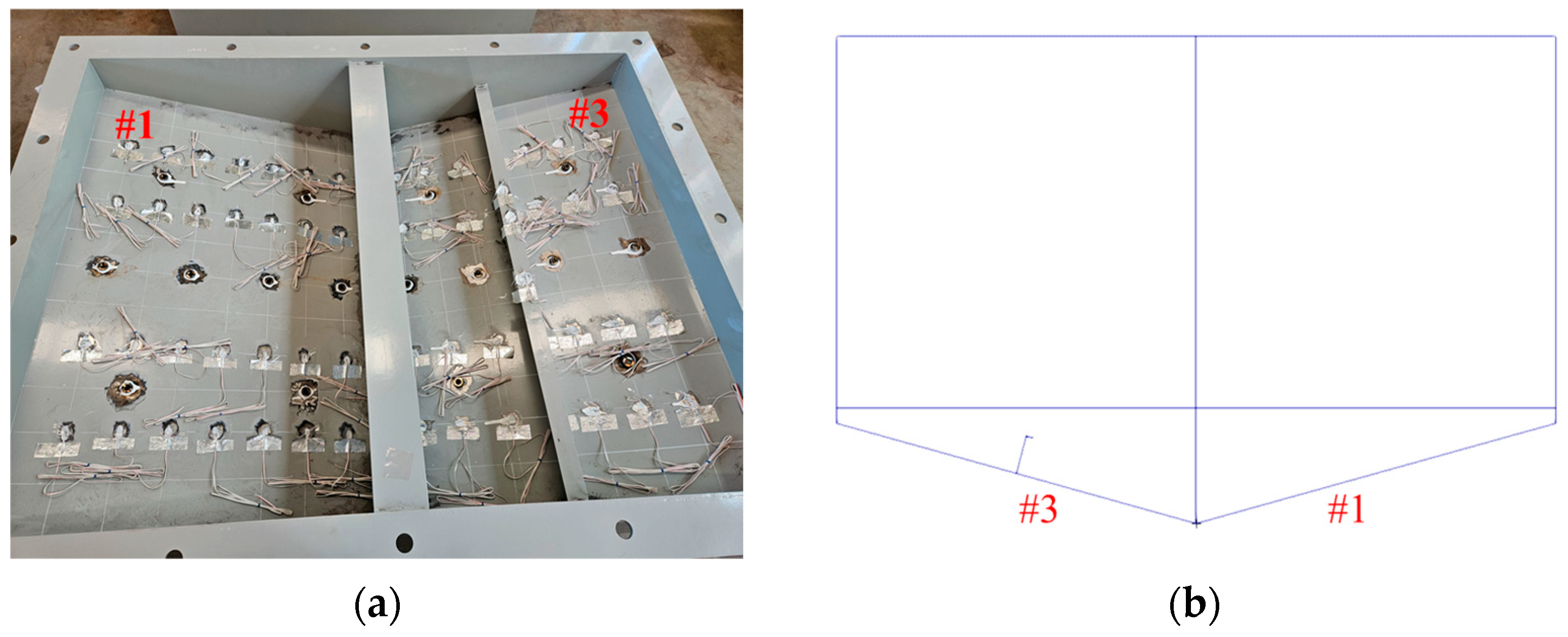 #1

#3

(a)

#3

#1

(b)