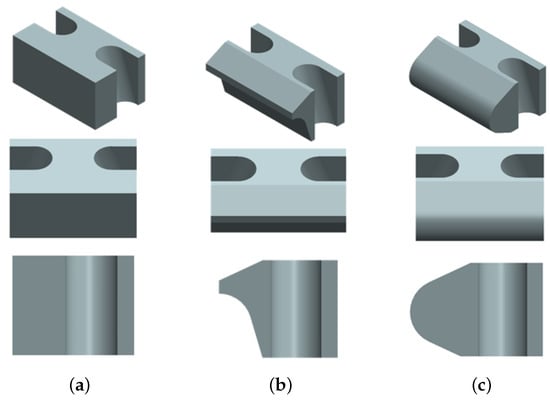 (a)

(b)

(c)