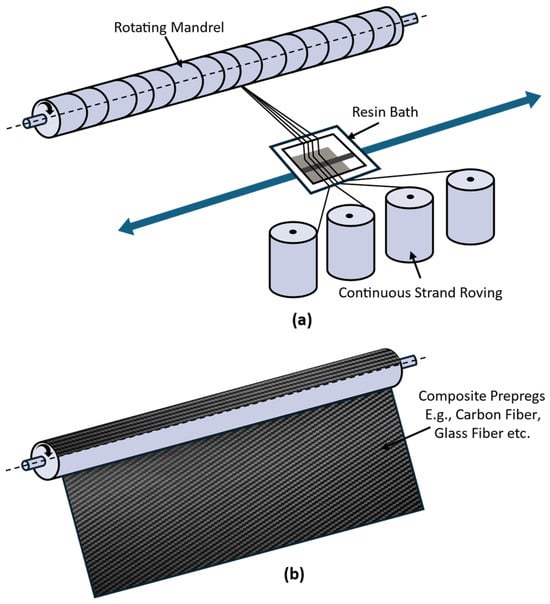 Rotating Mandrel

Resin Bath

Continuous Strand Roving

(a)

Composite Prepregs
E.g., Carbon Fiber,
Glass Fiber etc.

(b)