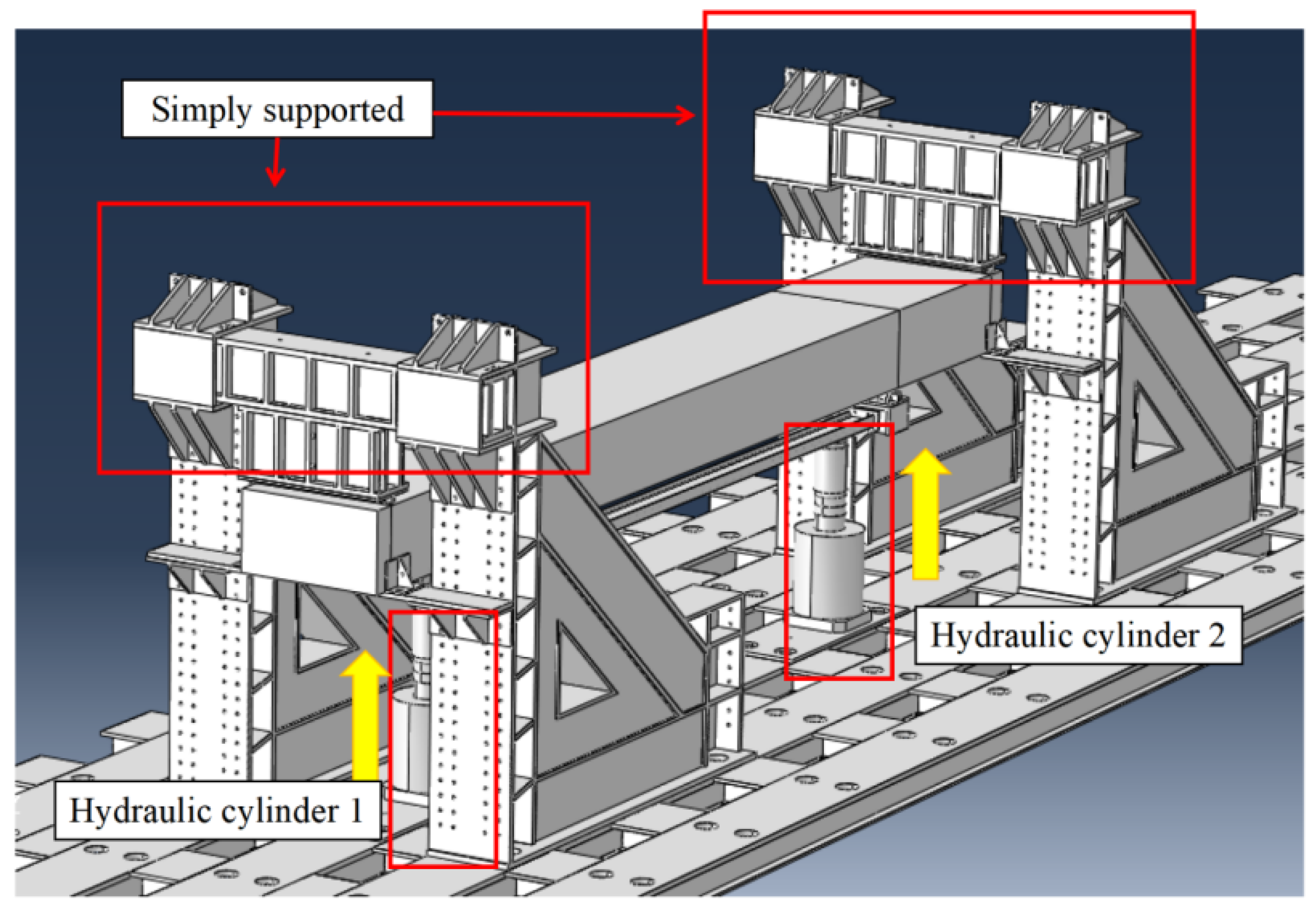 Simply supported

Hydraulic cylinder 2

Hydraulic cylinder 1