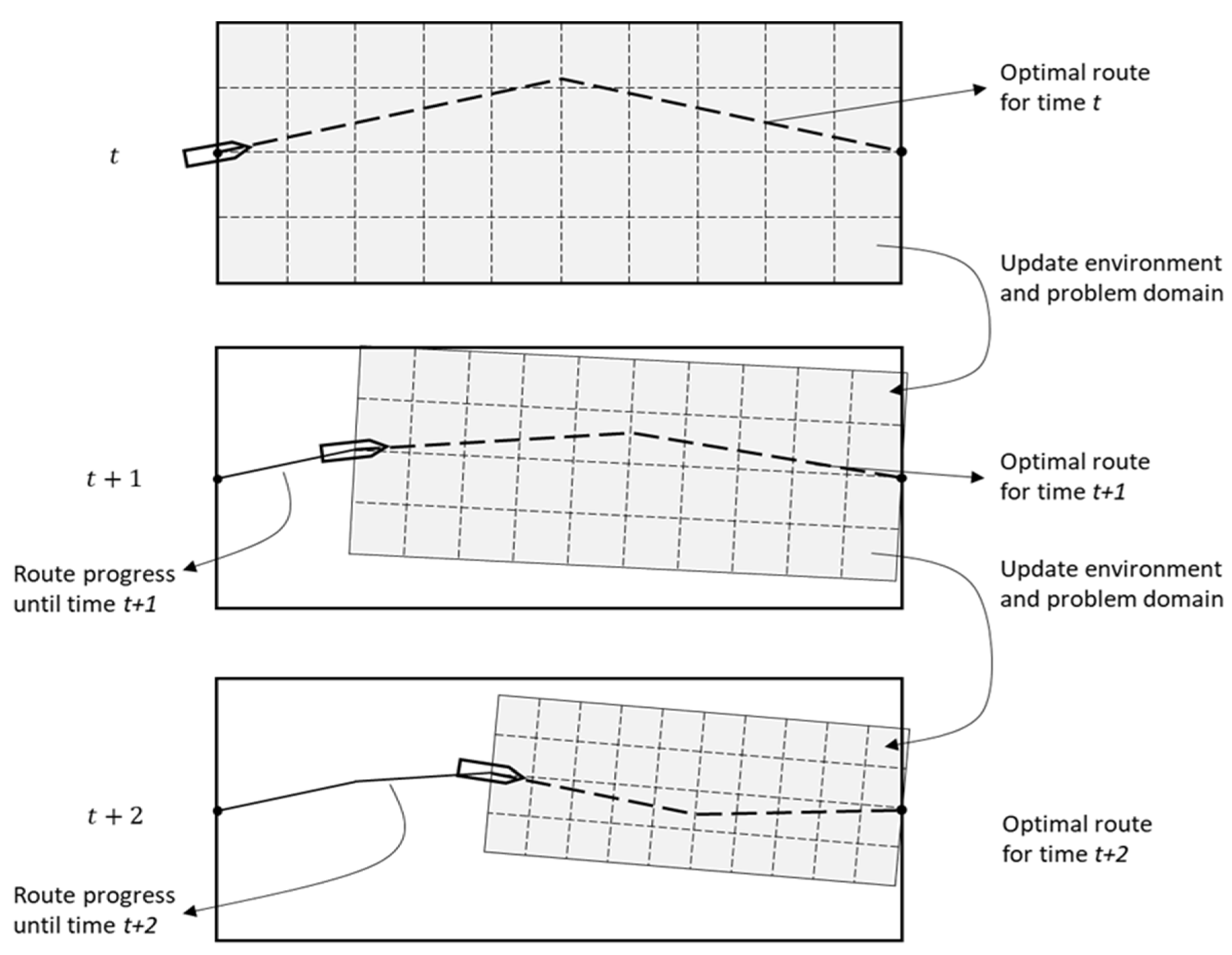 $t$

Optimal route for time $t$

Update environment and problem domain

$t+1$

Optimal route for time $t+1$

Route progress until time $t+1$

Update environment and problem domain

$t+2$

Optimal route for time $t+2$

Route progress until time $t+2$