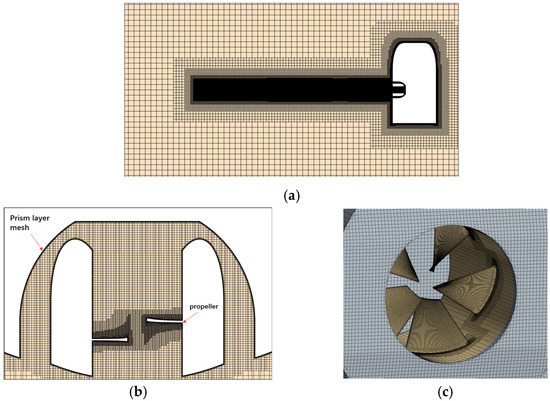 (a)

Prism layer mesh

propeller

(b)

(c)