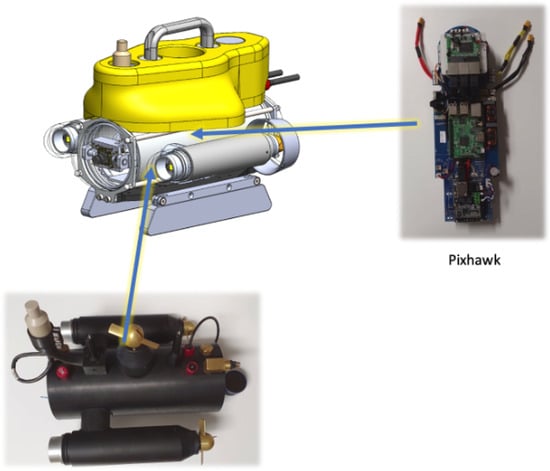 Pixhawk