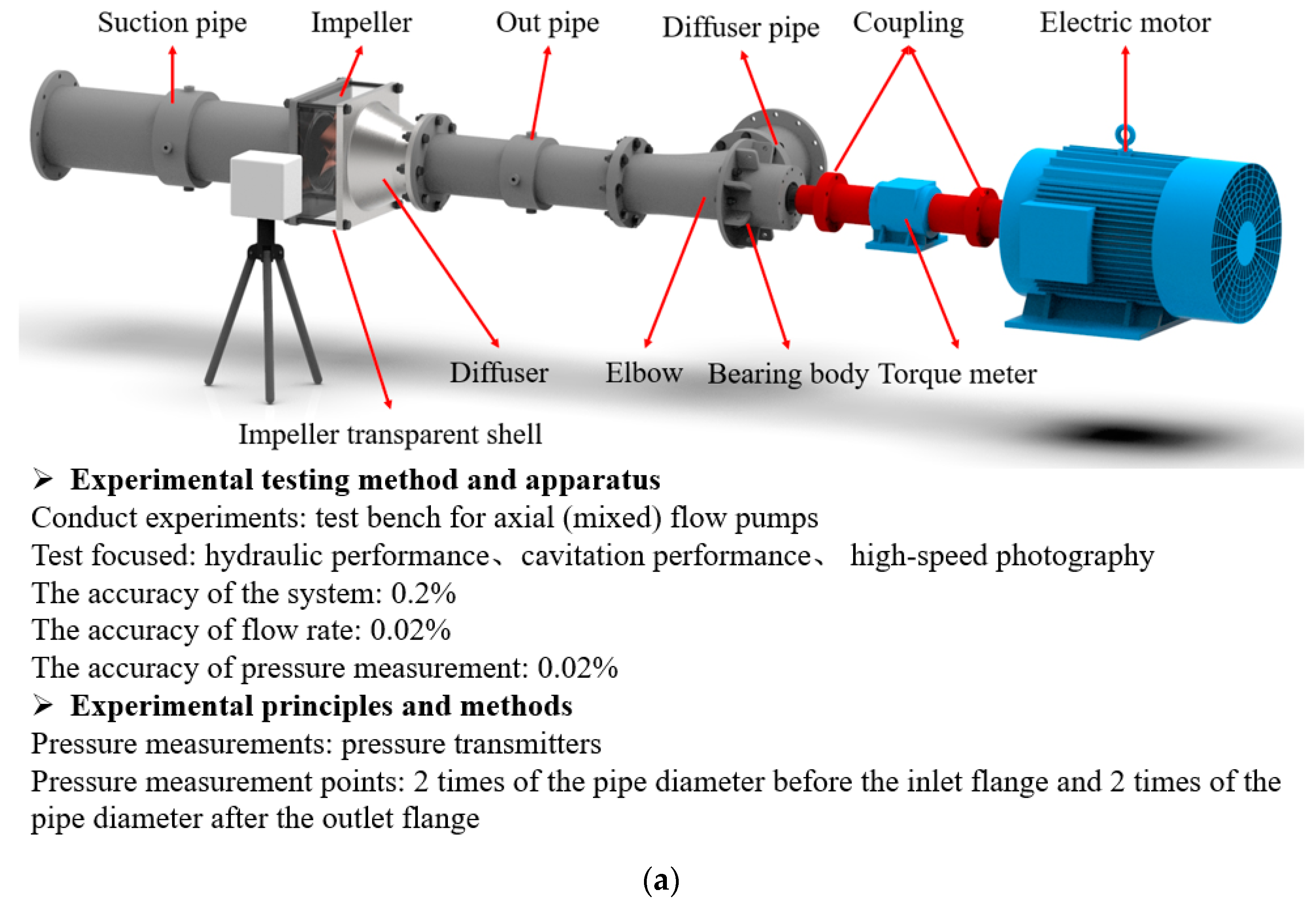 Suction pipe Impeller Out pipe Diffuser pipe Coupling Electric motor

Diffuser Elbow Bearing body Torque meter

Impeller transparent shell

➢ Experimental testing method and apparatus

Conduct experiments: test bench for axial (mixed) flow pumps

Test focused: hydraulic performance、cavitation performance、 high-speed photography

The accuracy of the system: 0.2%

The accuracy of flow rate: 0.02%

The accuracy of pressure measurement: 0.02%

➢ Experimental principles and methods

Pressure measurements: pressure transmitters

Pressure measurement points: 2 times of the pipe diameter before the inlet flange and 2 times of the pipe diameter after the outlet flange

(a)