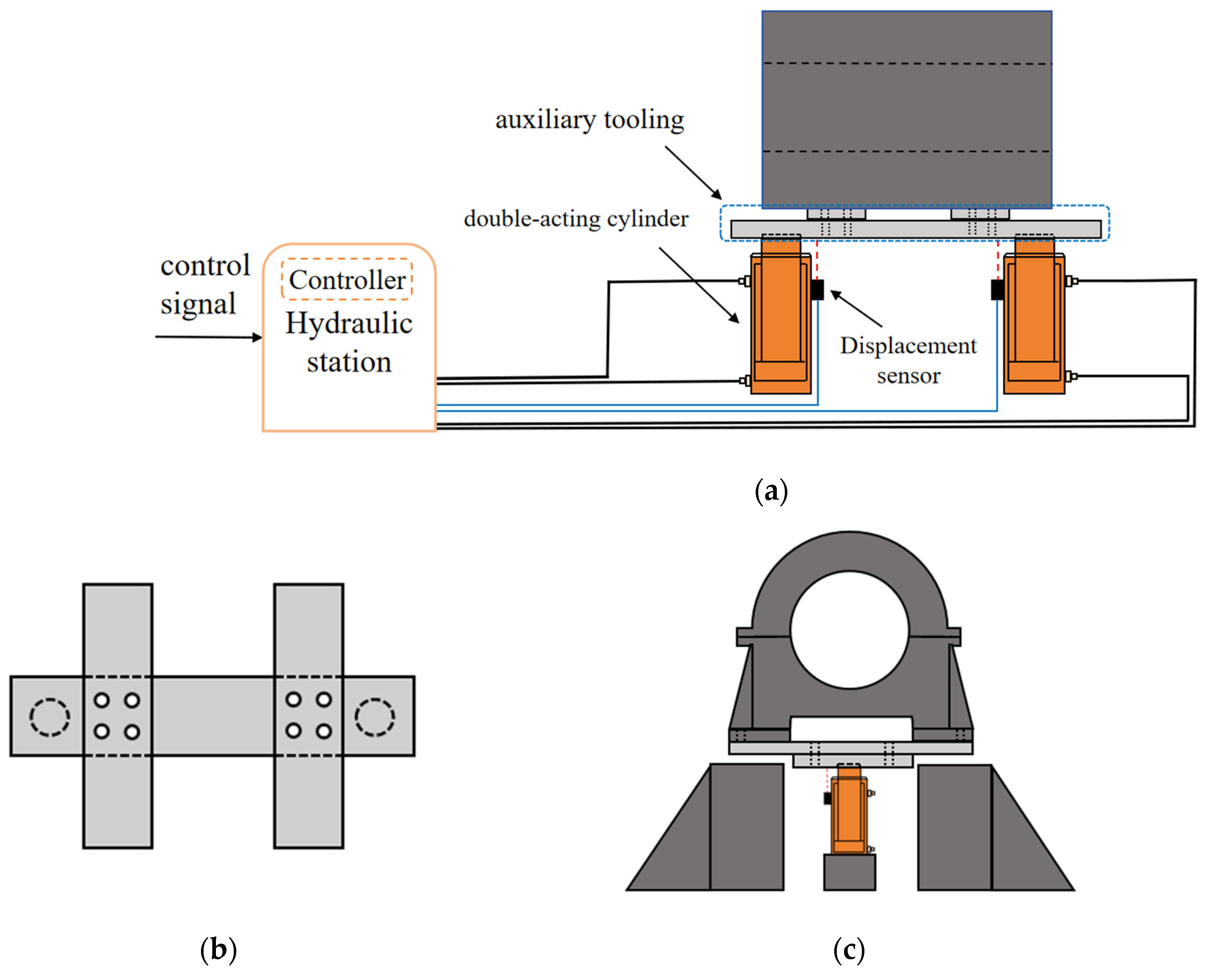 auxiliary tooling

double-acting cylinder

control signal

Controller

Hydraulic station

Displacement sensor

(a)

(b)

(c)