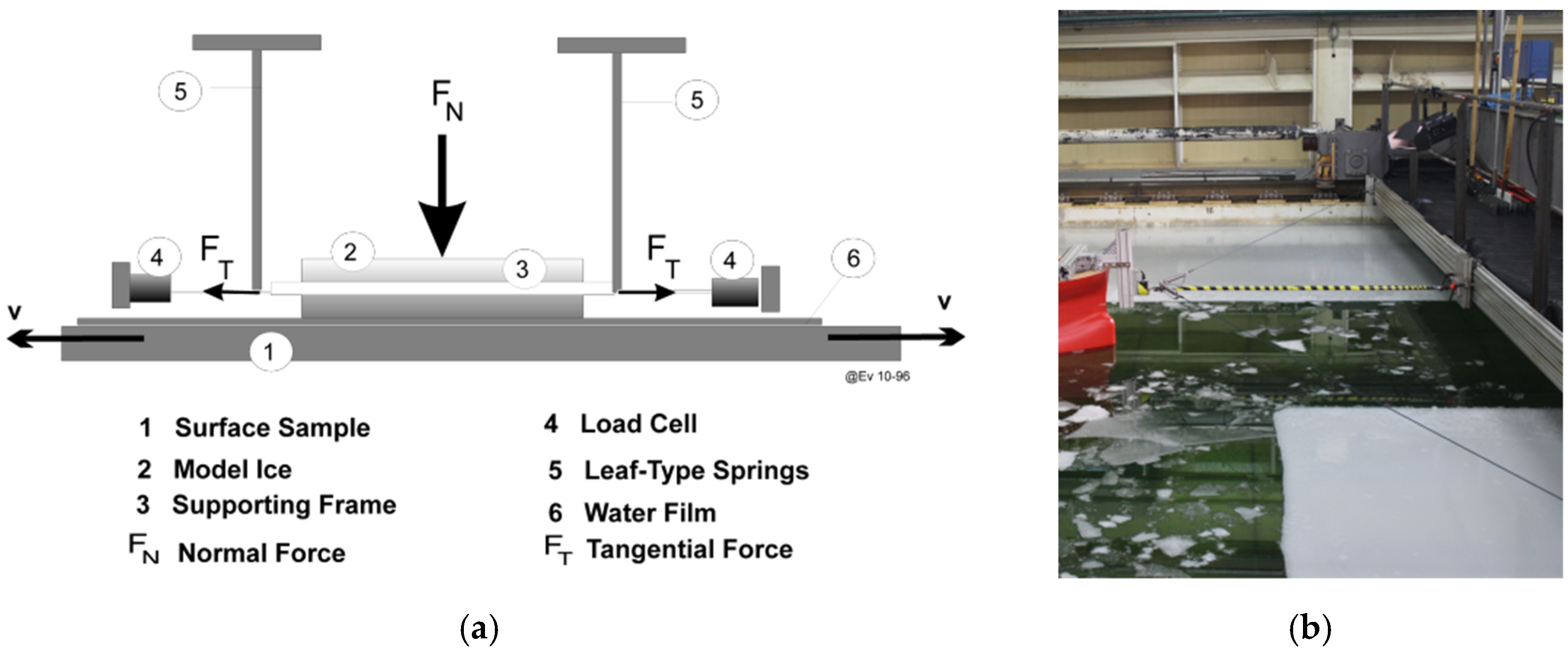 5

$F_N$

5

4

$F_T$

2

3

$F_T$

4

6

v

v

1

@Ev 10-96

1 Surface Sample

2 Model Ice

3 Supporting Frame

$F_N$ Normal Force

4 Load Cell

5 Leaf-Type Springs

6 Water Film

$F_T$ Tangential Force

(a)

(b)