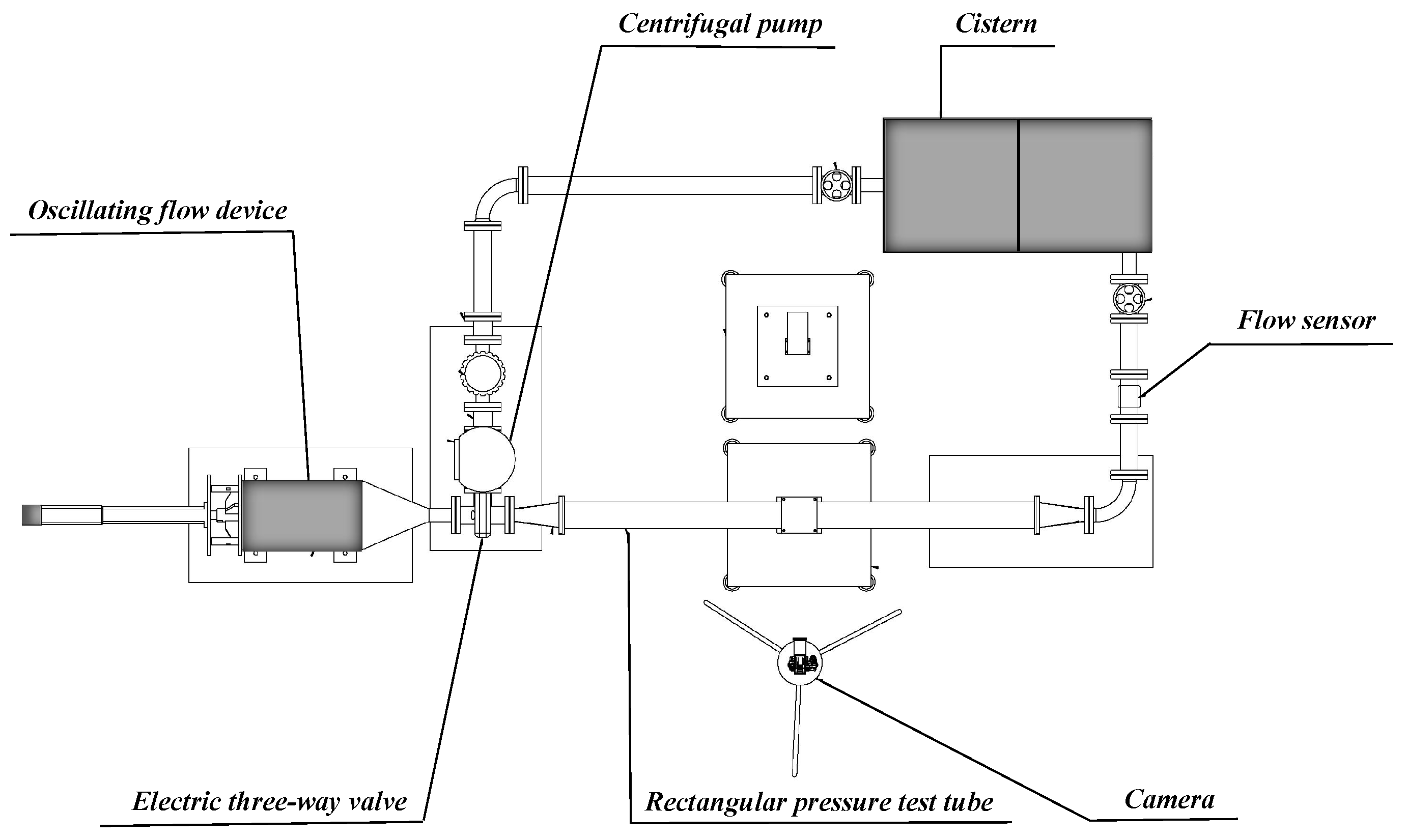 Centrifugal pump

Cistern

Oscillating flow device

Flow sensor

Electric three-way valve

Rectangular pressure test tube

Camera