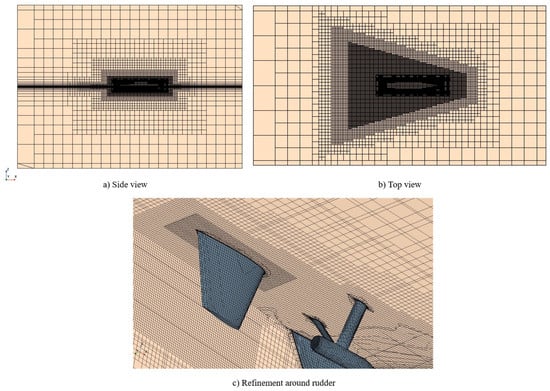 a) Side view

b) Top view

c) Refinement around rudder