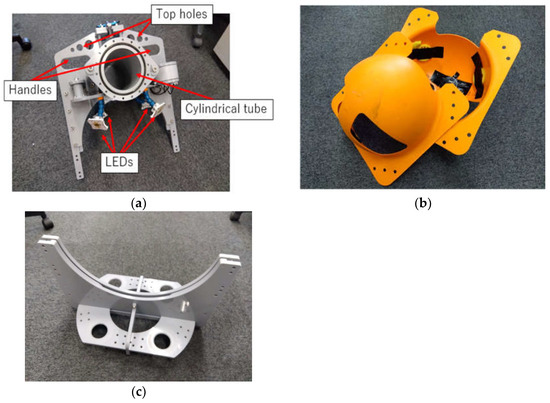 Top holes
Handles
Cylindrical tube
LEDs
(a)
(b)
(c)