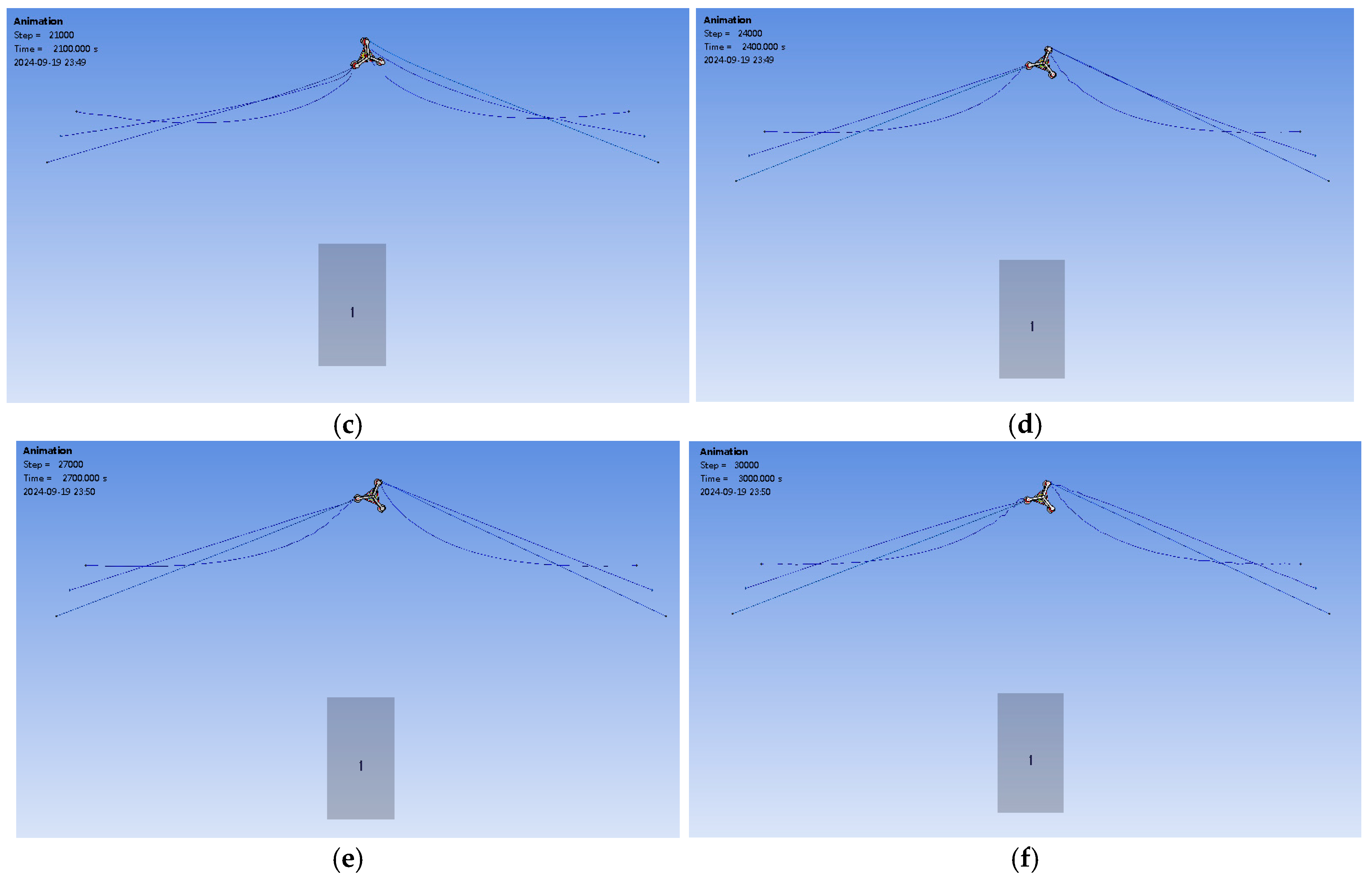 Animation
Step = 21000
Time = 2100.000 s
2024-09-19 23:49

1

(c)

Animation
Step = 24000
Time = 2400.000 s
2024-09-19 23:49

1

(d)

Animation
Step = 27000
Time = 2700.000 s
2024-09-19 23:50

1

(e)

Animation
Step = 30000
Time = 3000.000 s
2024-09-19 23:50

1

(f)