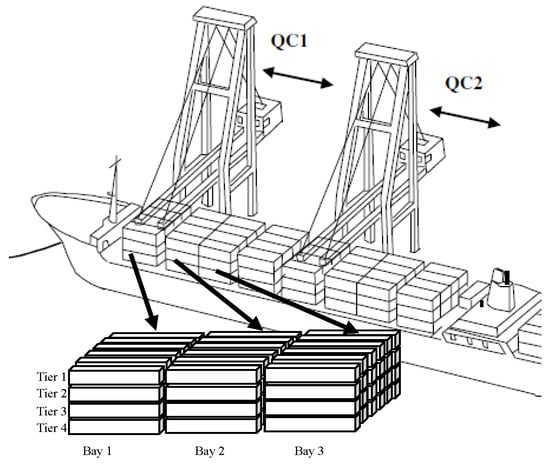 QC1

QC2

Tier 1
Tier 2
Tier 3
Tier 4

Bay 1
Bay 2
Bay 3