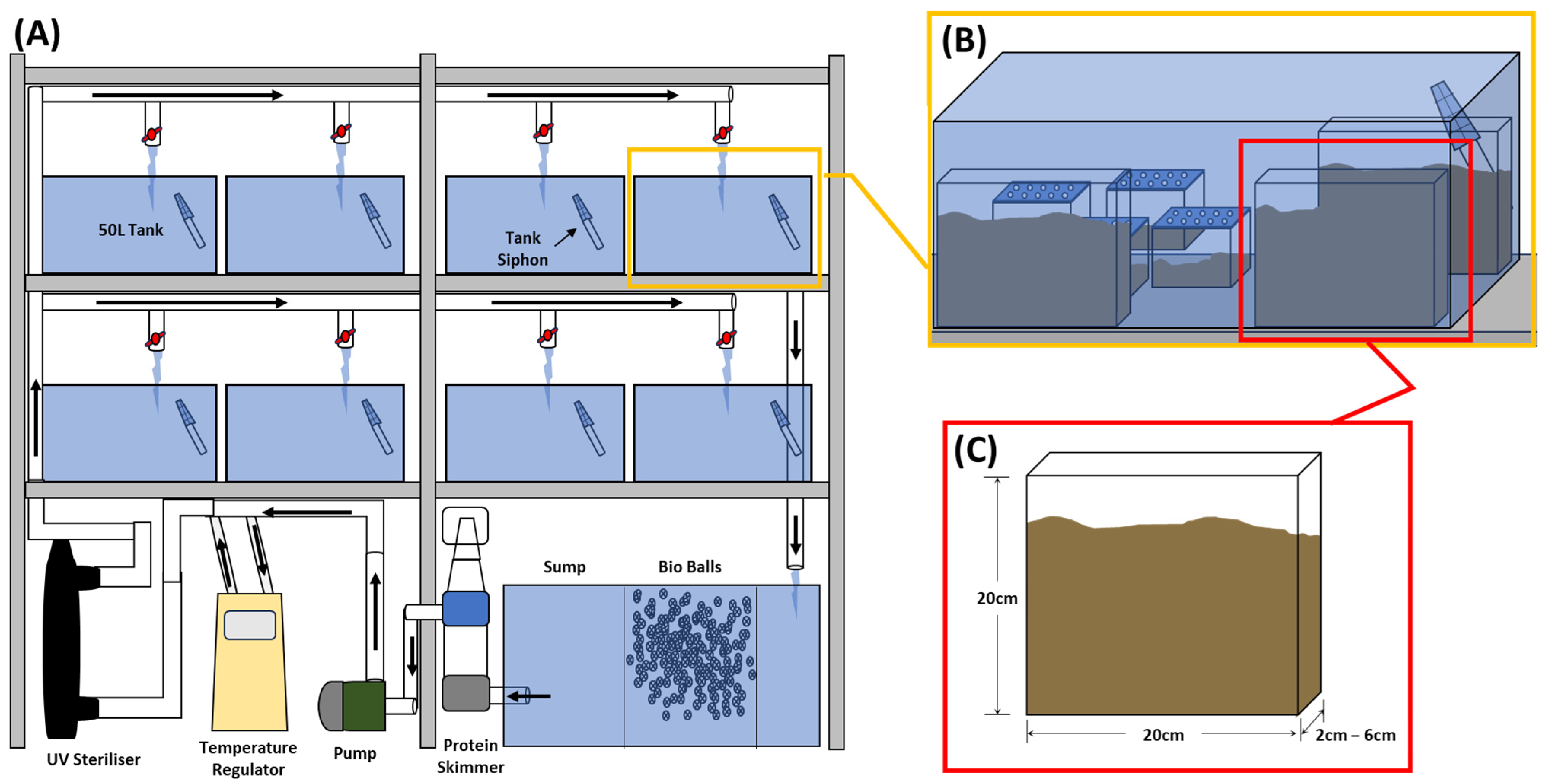 (A)

50L Tank

Tank Siphon

Sump

Bio Balls

UV Steriliser

Temperature Regulator

Pump

Protein Skimmer

(B)

(C)

20cm

20cm

2cm – 6cm