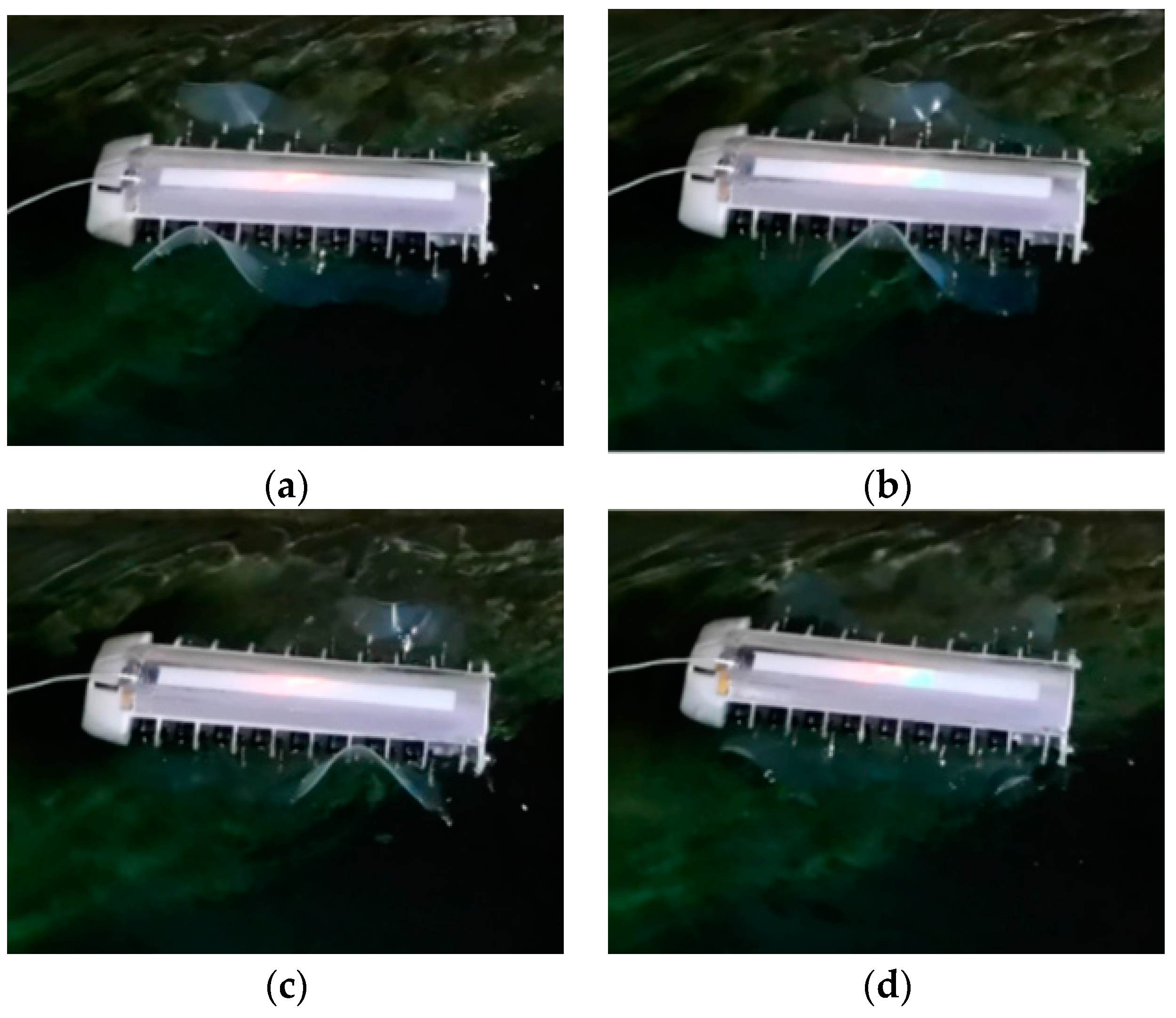 (a)

(b)

(c)

(d)