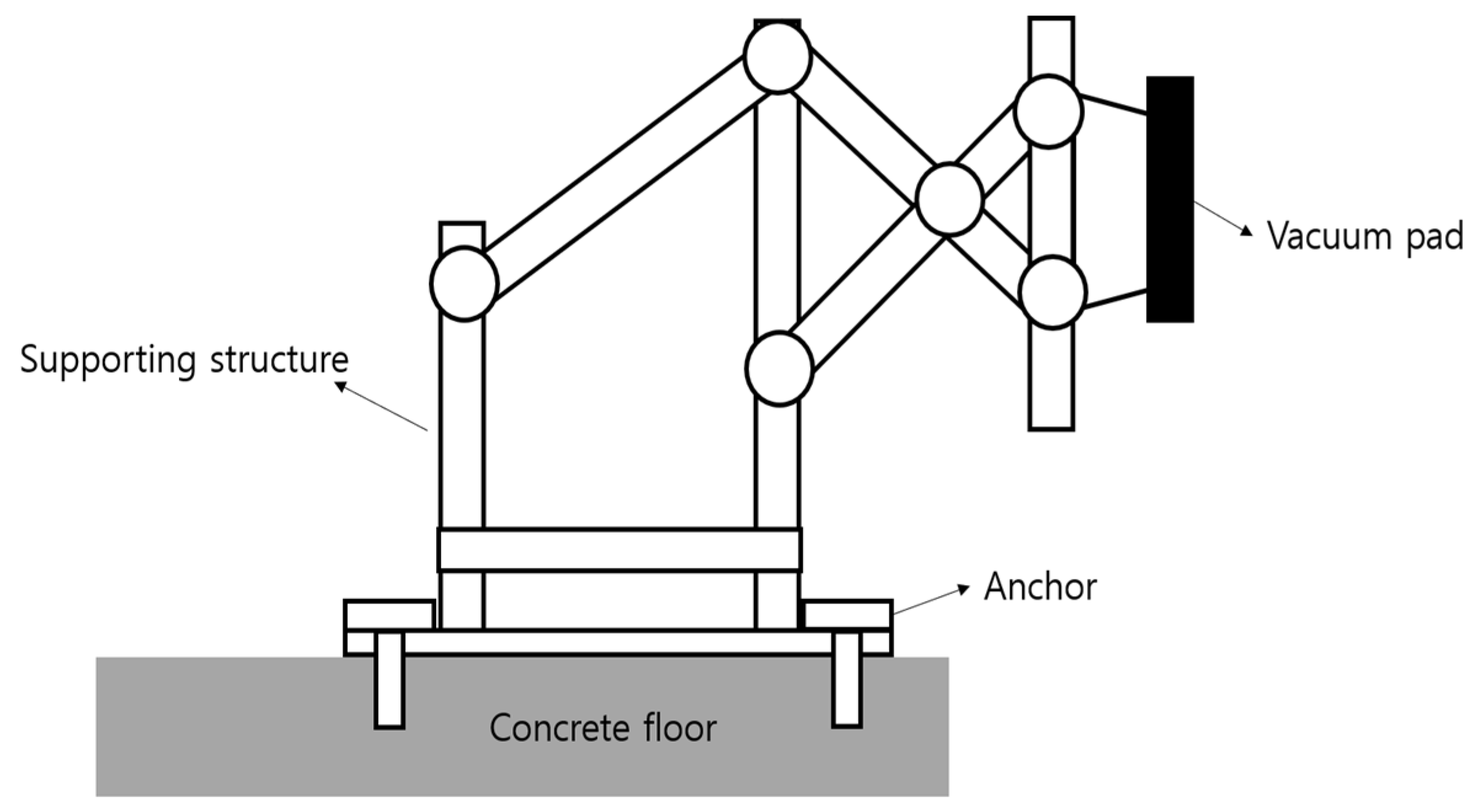 Vacuum pad

Supporting structure

Anchor

Concrete floor