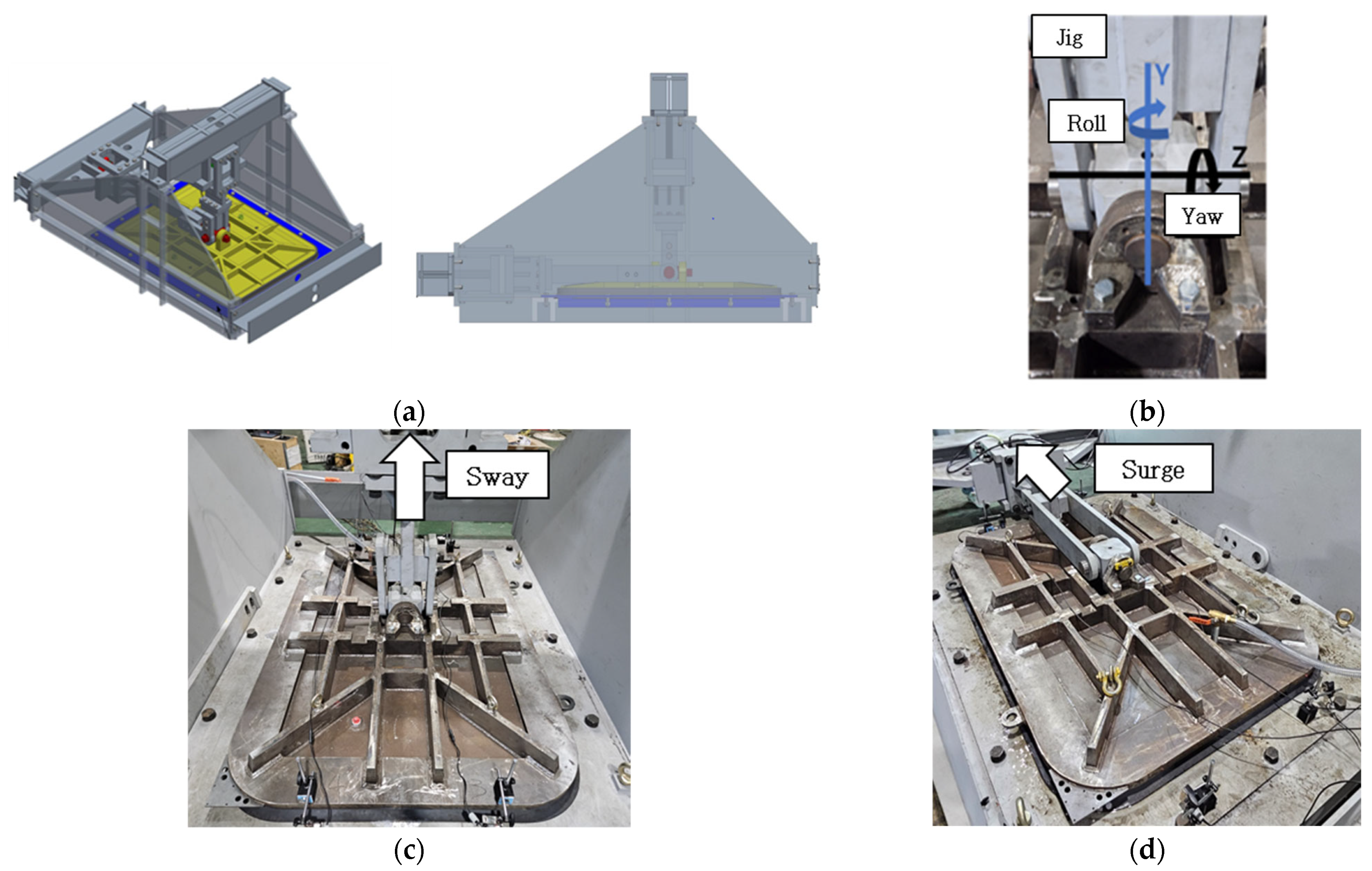 Jig
Y
Roll
Z
Yaw
(a)
(b)
Sway
Surge
(c)
(d)