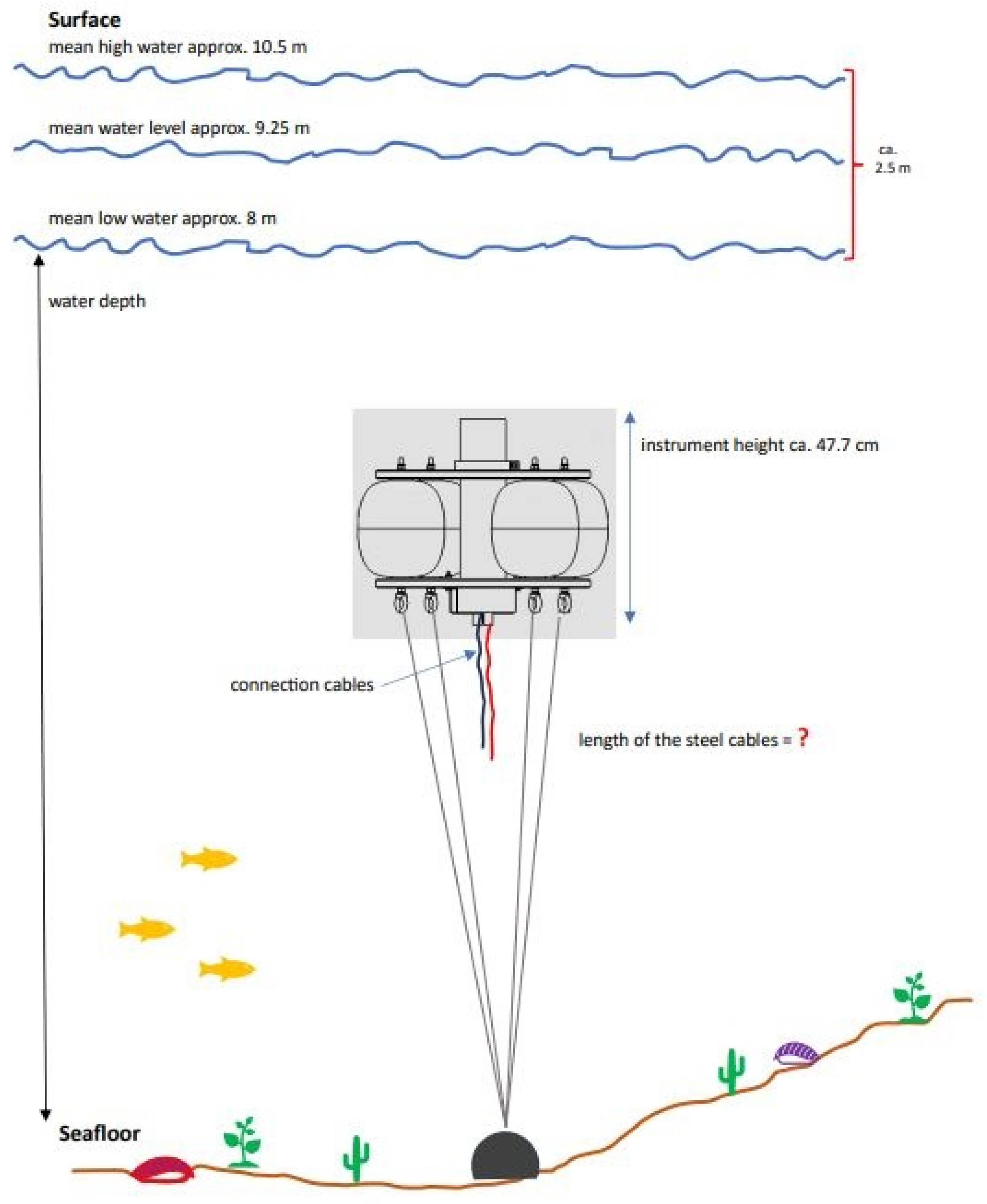 Surface

mean high water approx. 10.5 m

mean water level approx. 9.25 m

ca. 2.5 m

mean low water approx. 8 m

water depth

instrument height ca. 47.7 cm

connection cables

length of the steel cables = ?

Seafloor