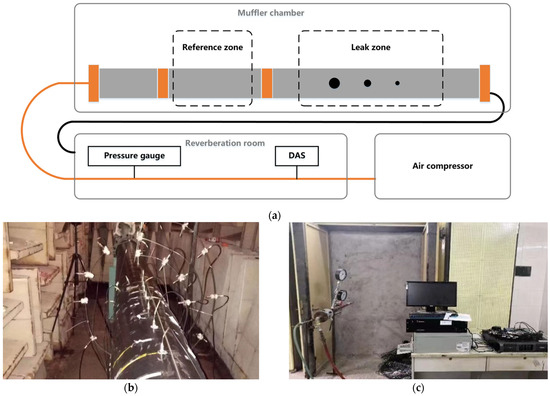 Muffler chamber

Reference zone

Leak zone

Reverberation room

Pressure gauge

DAS

Air compressor

(a)

(b)

(c)