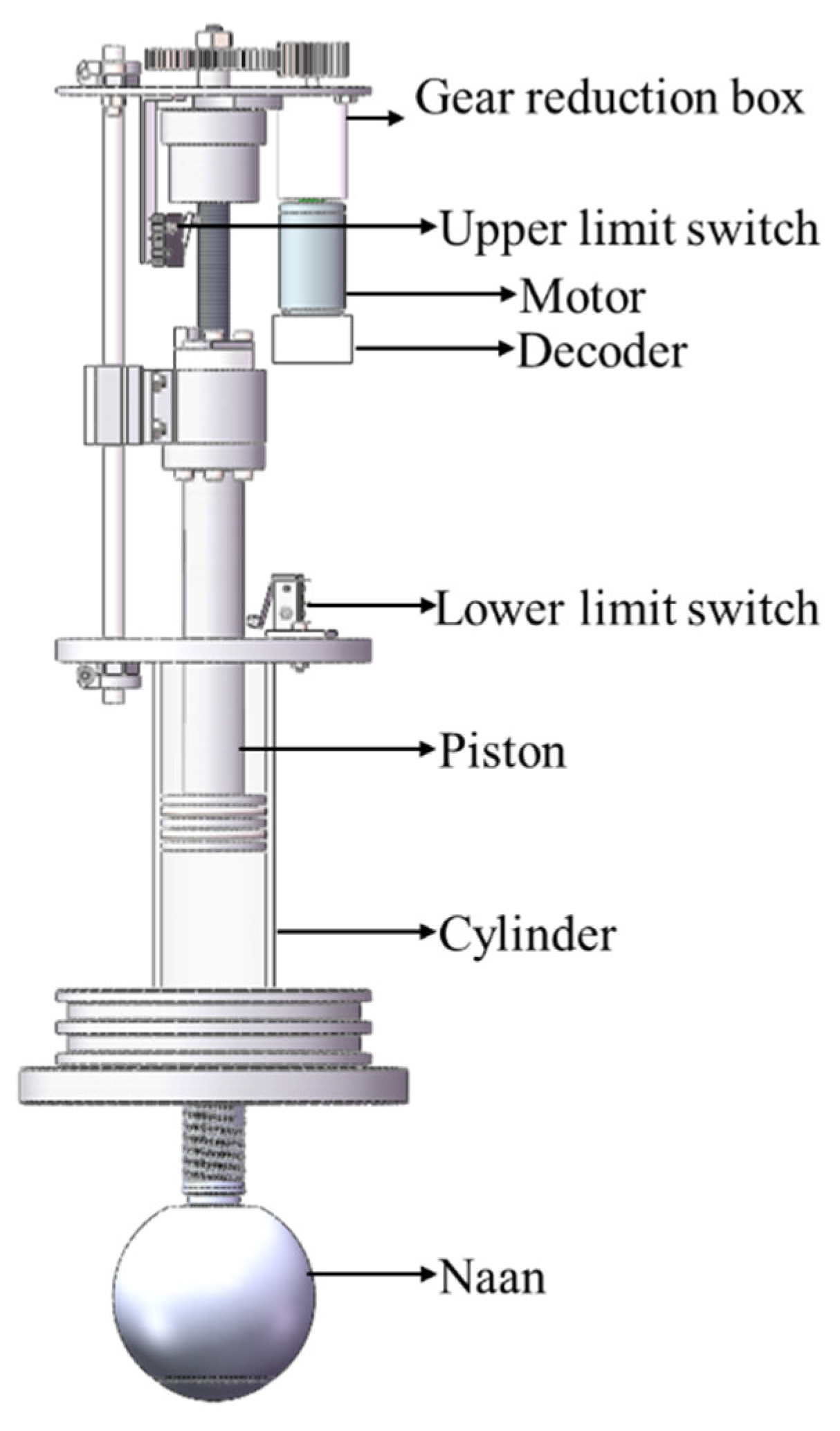 Gear reduction box
Upper limit switch
Motor
Decoder
Lower limit switch
Piston
Cylinder
Naan