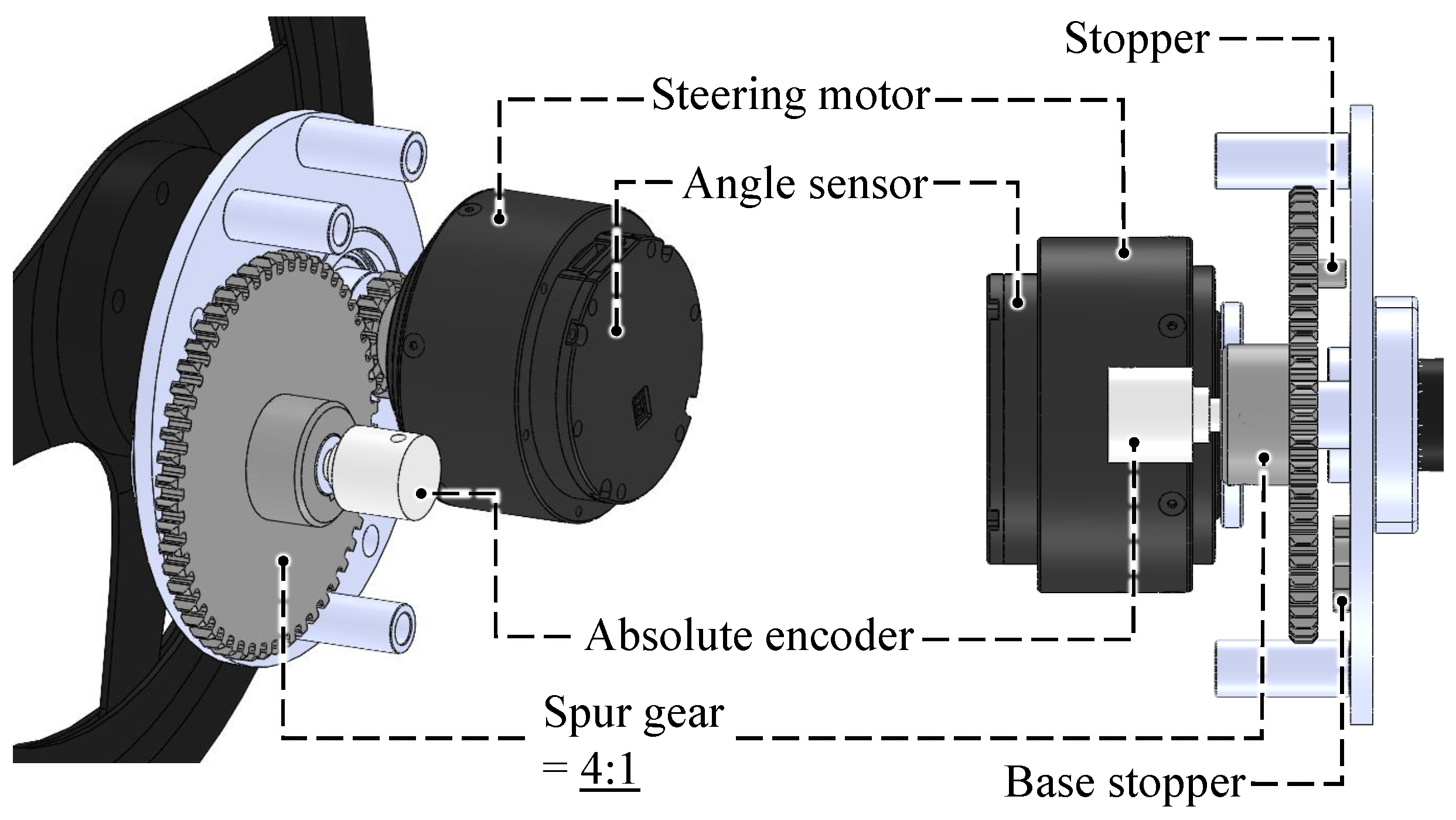 Stopper

Steering motor

Angle sensor

Absolute encoder

Spur gear
= 4:1

Base stopper