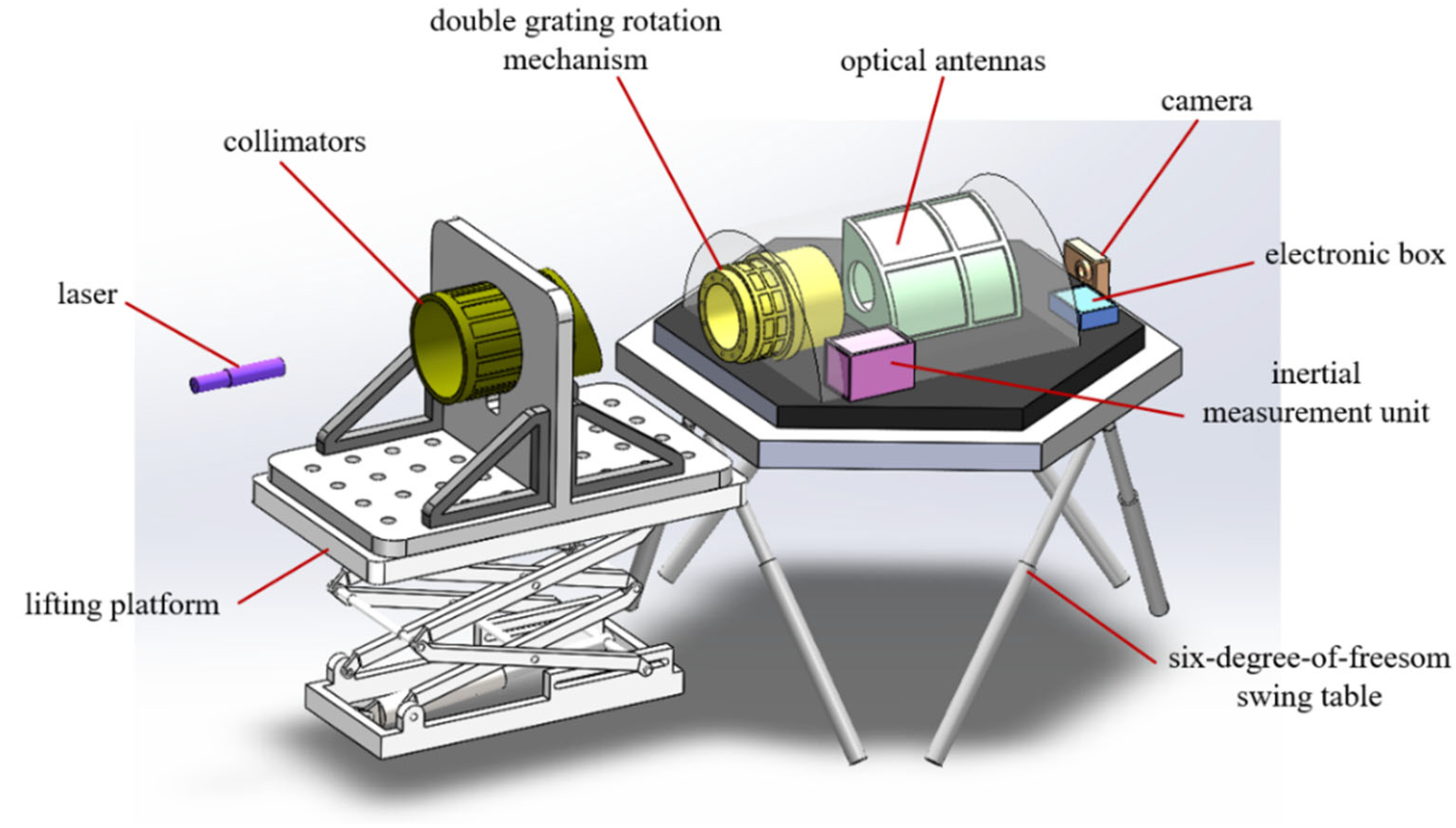 double grating rotation mechanism

optical antennas

camera

collimators

electronic box

laser

inertial measurement unit

lifting platform

six-degree-of-freesom swing table