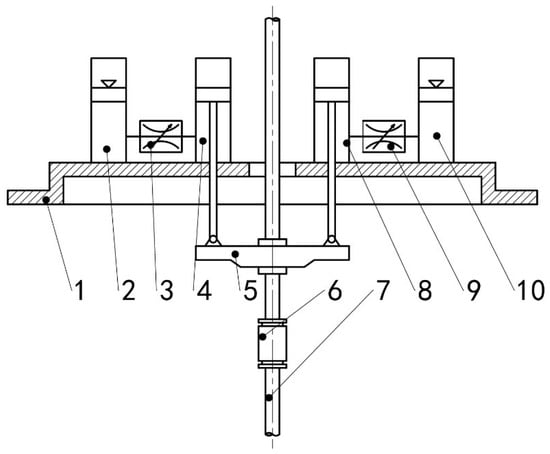 1 2 3 4 5 6 7 8 9 10