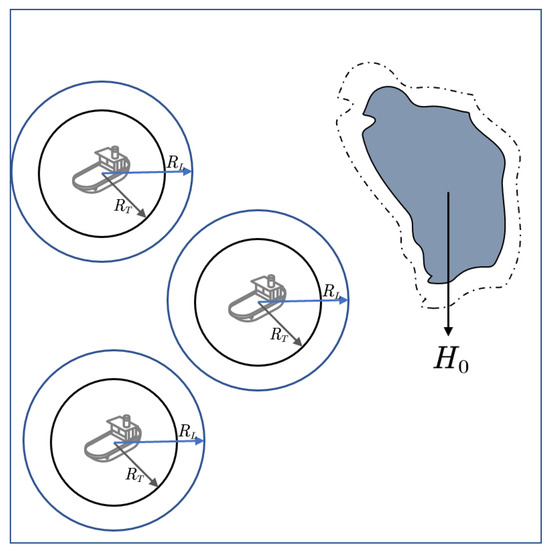 $R_L$
$R_T$
$R_L$
$R_T$
$R_L$
$R_T$
$H_0$