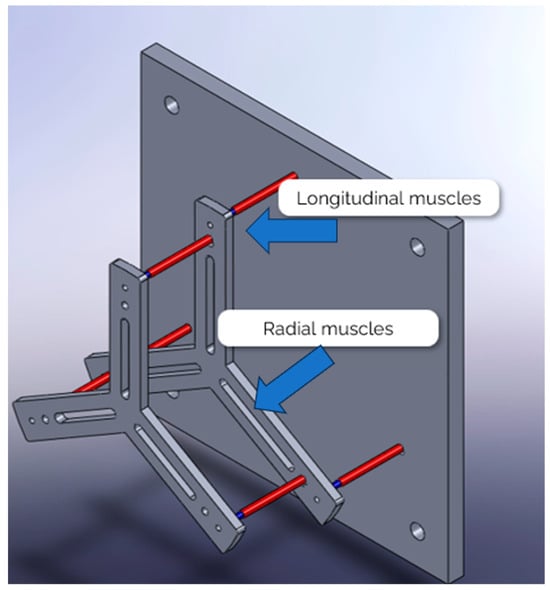 Longitudinal muscles

Radial muscles