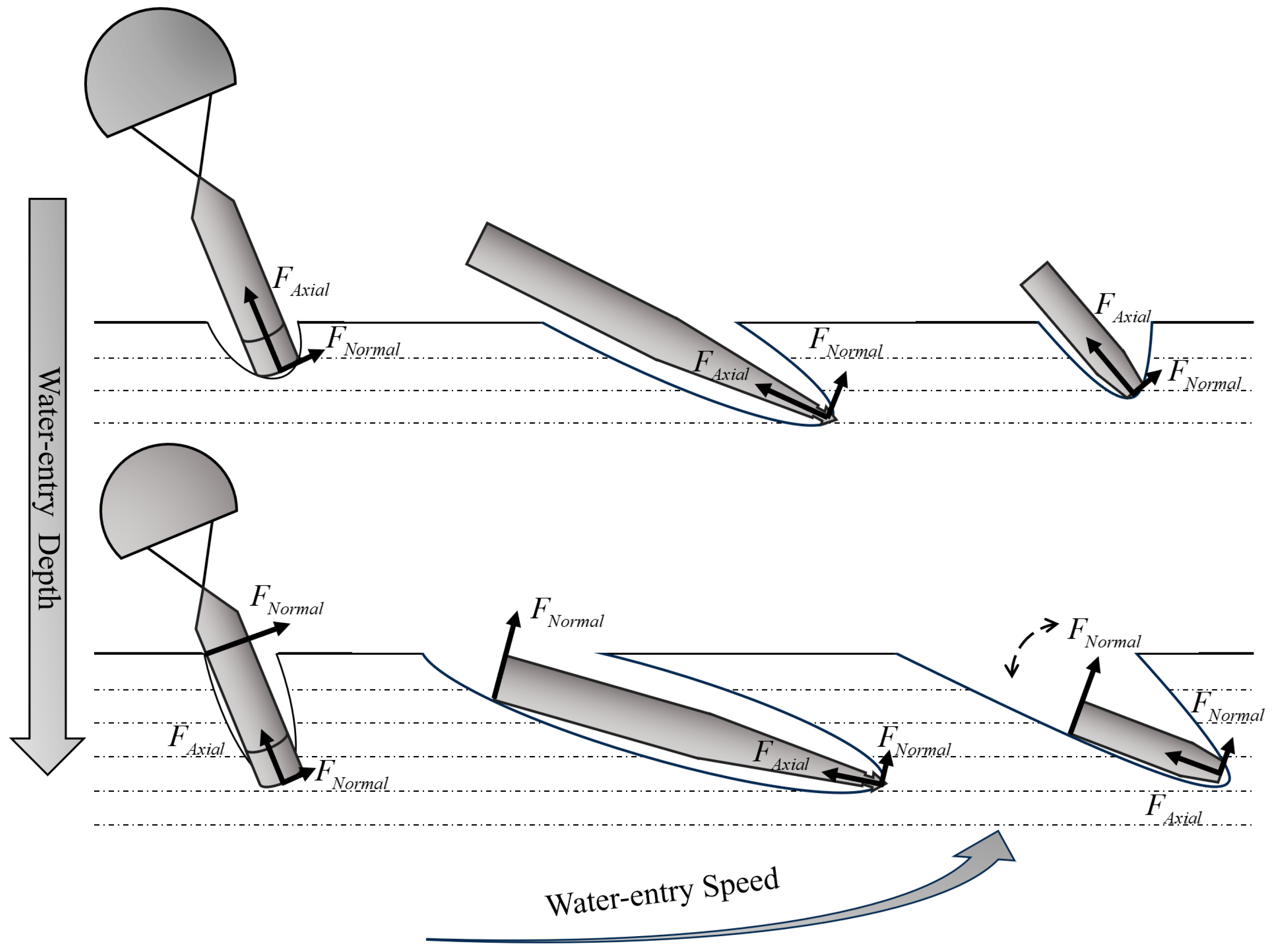 Water-entry Depth

$F_{Axial}$
$F_{Normal}$

$F_{Axial}$
$F_{Normal}$

$F_{Axial}$
$F_{Normal}$

$F_{Normal}$
$F_{Axial}$
$F_{Normal}$

$F_{Normal}$
$F_{Axial}$
$F_{Normal}$

$F_{Normal}$
$F_{Normal}$
$F_{Axial}$

Water-entry Speed