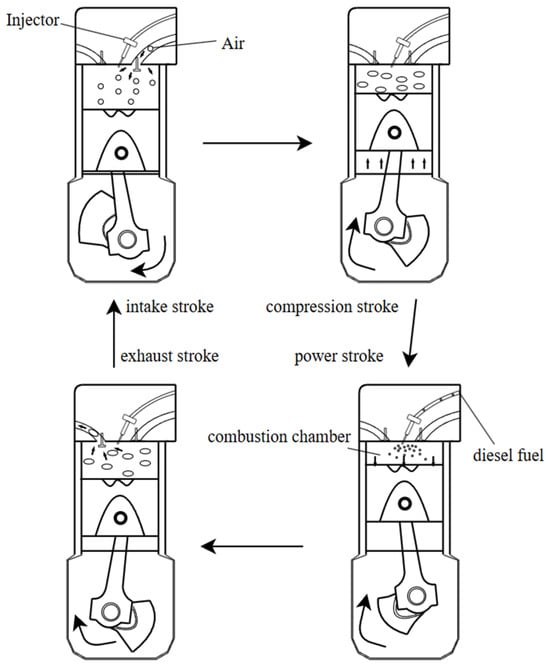 Injector
Air

intake stroke
compression stroke

exhaust stroke
power stroke

combustion chamber
diesel fuel