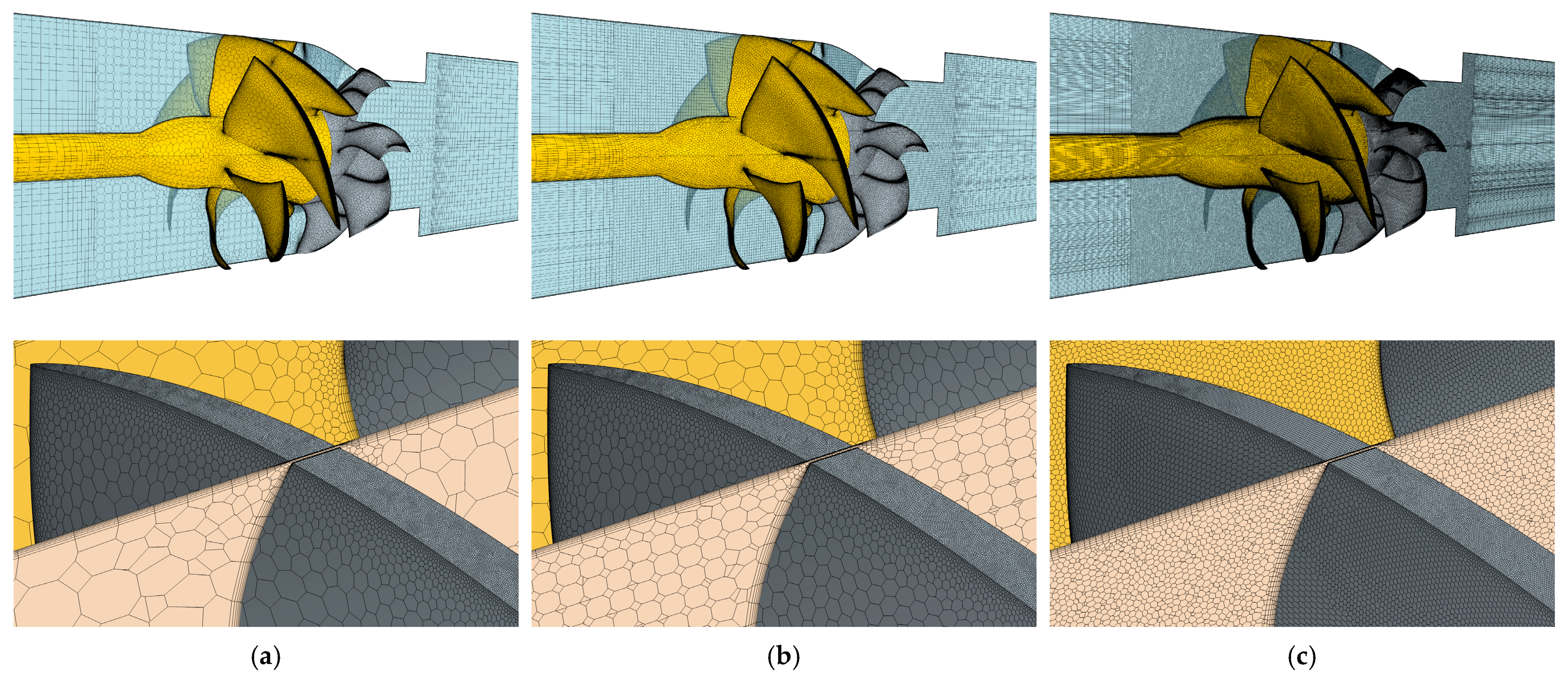 (a)

(b)

(c)