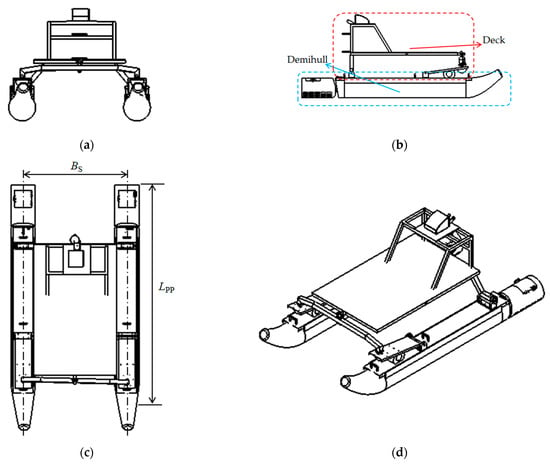 (a)

Demihull

Deck

(b)

$B_S$

$L_{PP}$

(c)

(d)