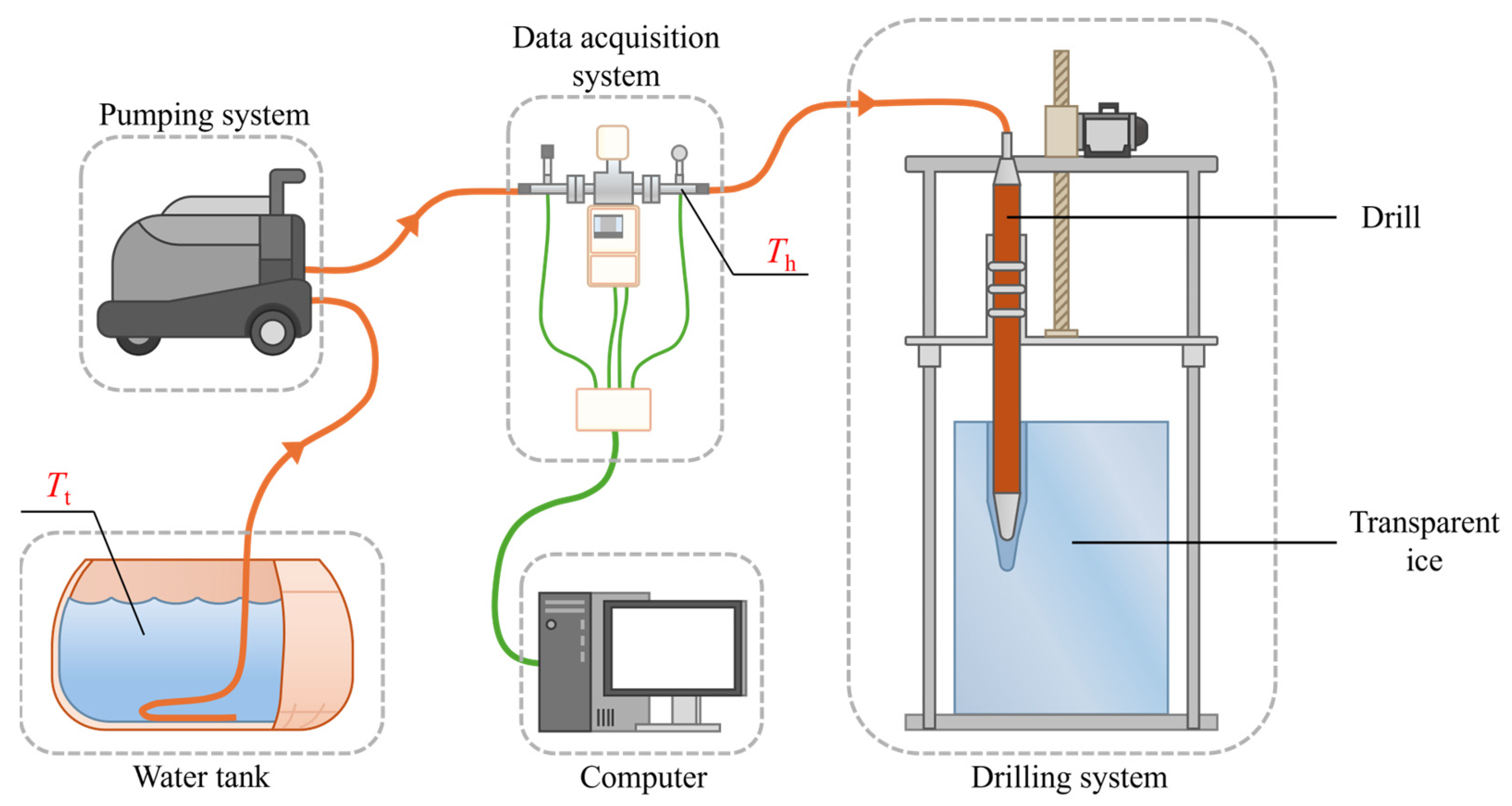 Data acquisition system

Pumping system

$T_h$

Drill

$T_t$

Transparent ice

Water tank

Computer

Drilling system