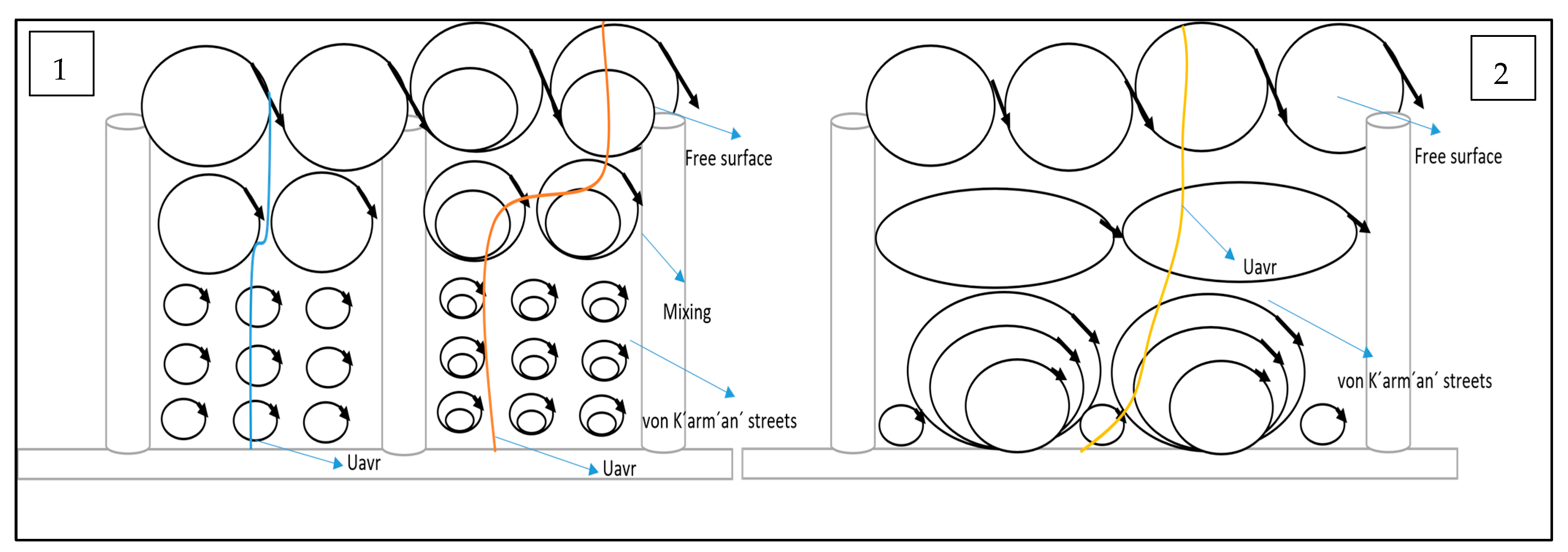 1

Free surface

Mixing

von K´arm´an´ streets

Uavr

Uavr

2

Free surface

Uavr

von K´arm´an´ streets