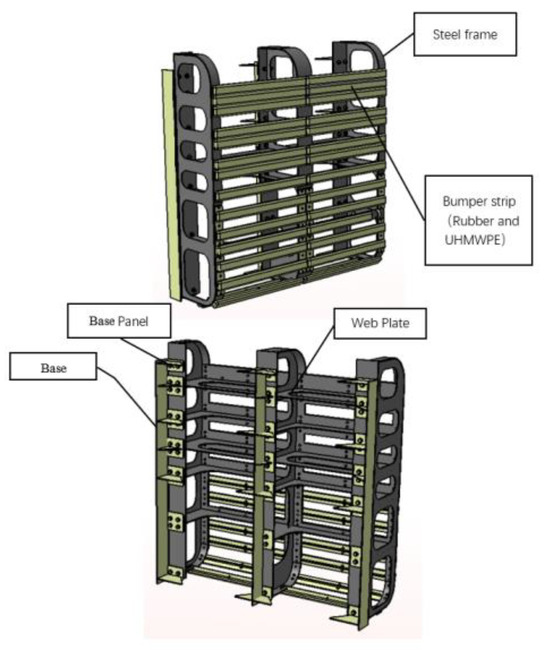 Steel frame

Bumper strip (Rubber and UHMWPE)

Base Panel

Web Plate

Base