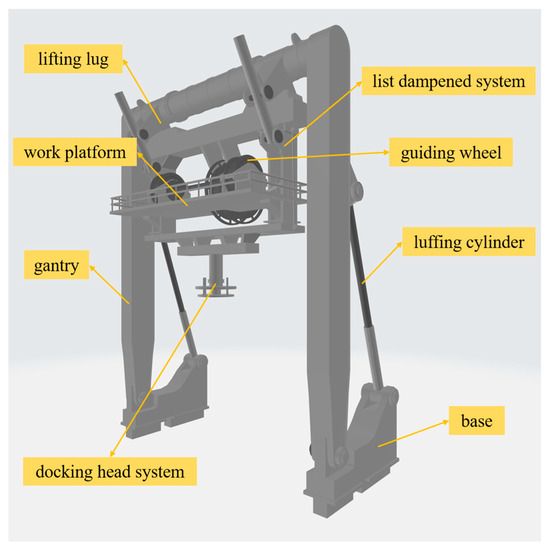 lifting lug

list dampened system

work platform

guiding wheel

luffing cylinder

gantry

base

docking head system