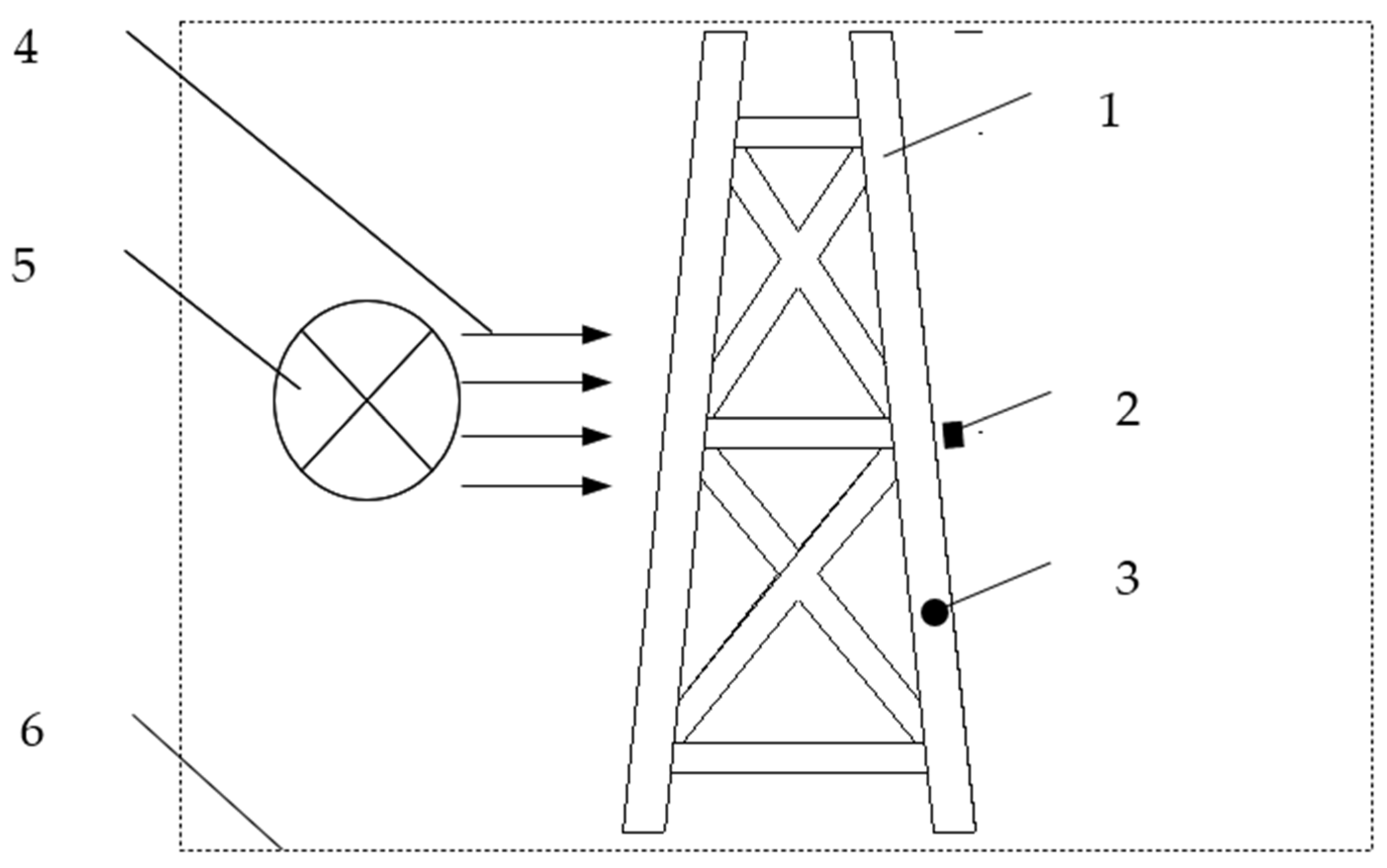 4

5

6

1

2

3