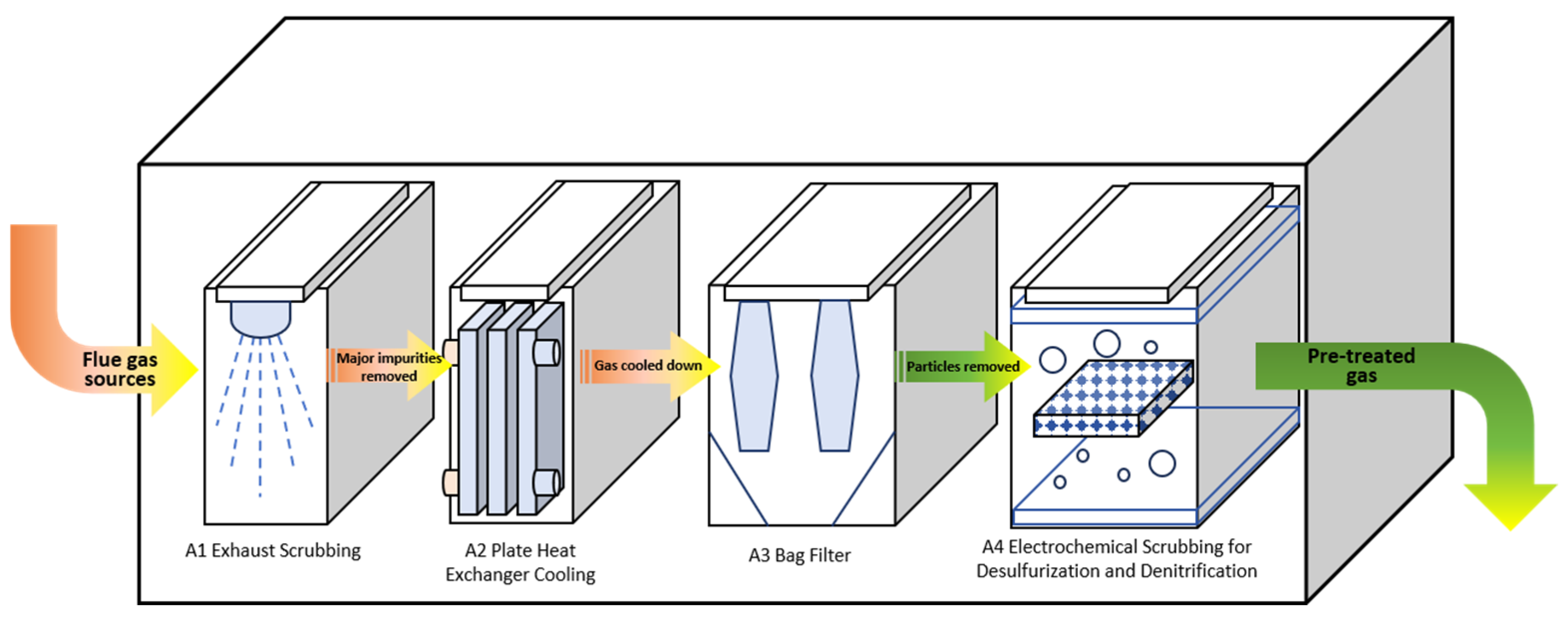 Flue gas sources

Major impurities removed

Gas cooled down

Particles removed

Pre-treated gas

A1 Exhaust Scrubbing

A2 Plate Heat Exchanger Cooling

A3 Bag Filter

A4 Electrochemical Scrubbing for Desulfurization and Denitrification