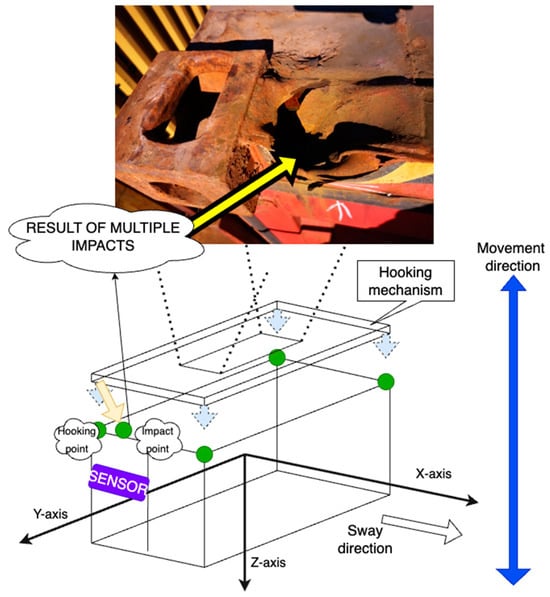 RESULT OF MULTIPLE IMPACTS

Movement direction

Hooking mechanism

Hooking point

Impact point

SENSOR

X-axis

Y-axis

Sway direction

Z-axis