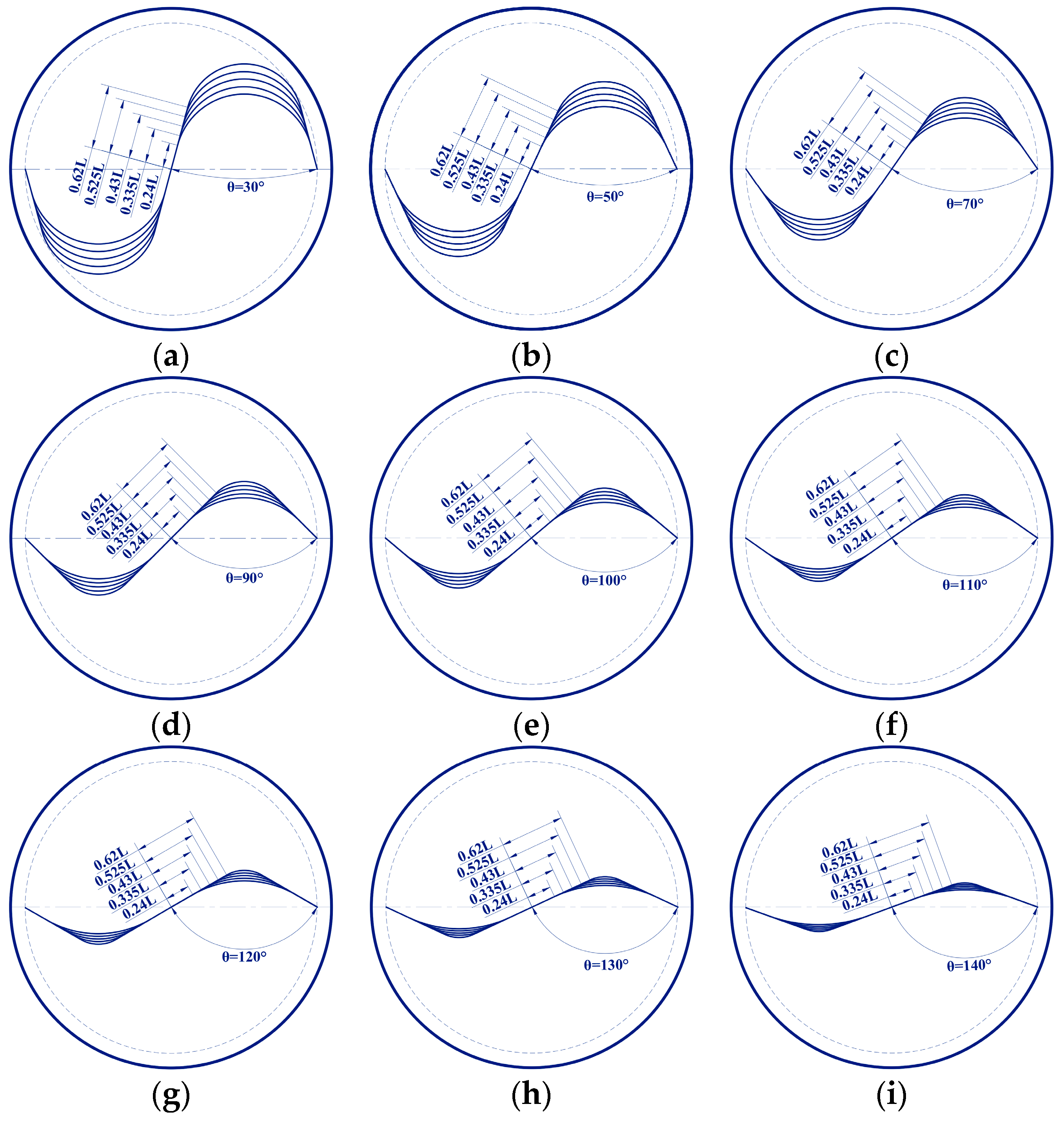 0.62L
0.525L
0.43L
0.335L
0.24L
θ=30°

(a)

0.62L
0.525L
0.43L
0.335L
0.24L
θ=50°

(b)

0.62L
0.525L
0.43L
0.335L
0.24L
θ=70°

(c)

0.62L
0.525L
0.43L
0.335L
0.24L
θ=90°

(d)

0.62L
0.525L
0.43L
0.335L
0.24L
θ=100°

(e)

0.62L
0.525L
0.43L
0.335L
0.24L
θ=110°

(f)

0.62L
0.525L
0.43L
0.335L
0.24L
θ=120°

(g)

0.62L
0.525L
0.43L
0.335L
0.24L
θ=130°

(h)

0.62L
0.525L
0.43L
0.335L
0.24L
θ=140°

(i)