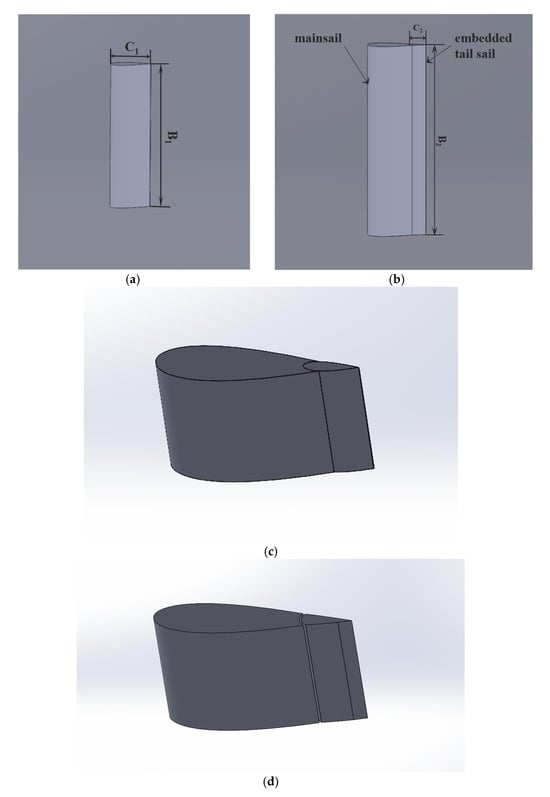 $C_1$

$B_1$

(a)

mainsail

$C_2$

embedded tail sail

$B_2$

(b)

(c)

(d)