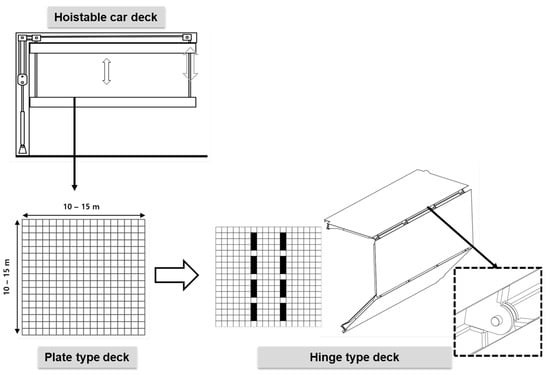 Hoistable car deck

10 – 15 m

10 – 15 m

Plate type deck

Hinge type deck