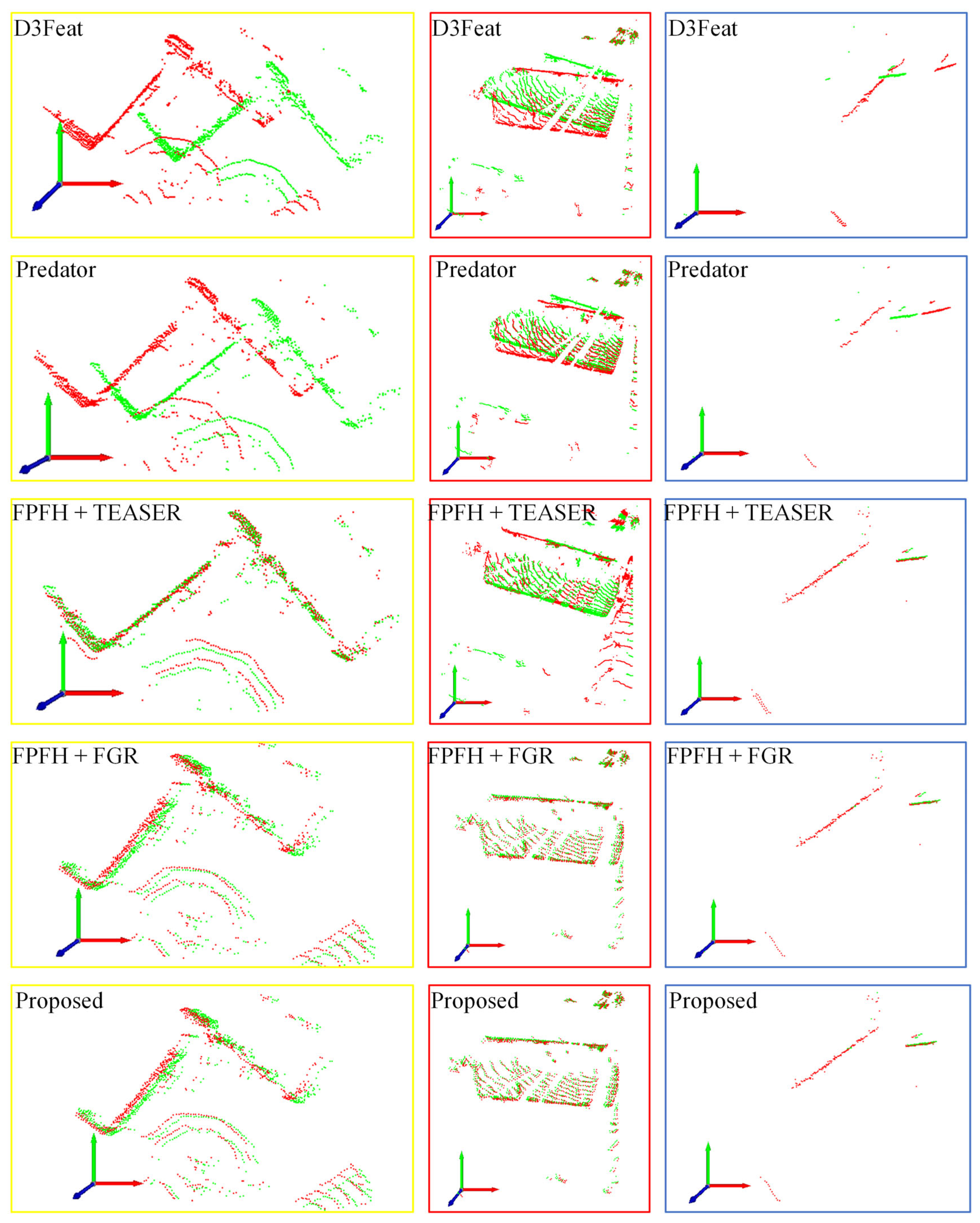 D3Feat

D3Feat

D3Feat

Predator

Predator

Predator

FPFH + TEASER

FPFH + TEASER

FPFH + TEASER

FPFH + FGR

FPFH + FGR

FPFH + FGR

Proposed

Proposed

Proposed