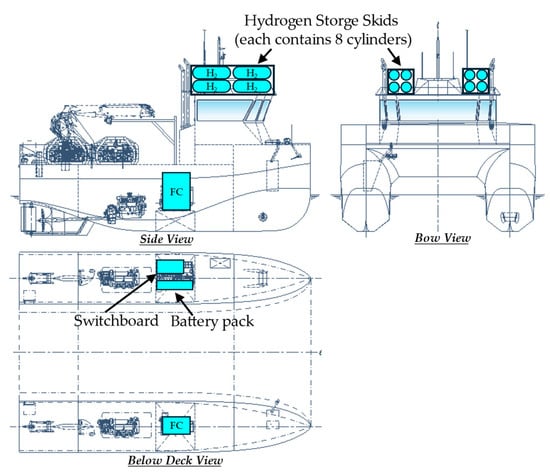 Hydrogen Storge Skids
(each contains 8 cylinders)

$H_2$ $H_2$
$H_2$ $H_2$

FC

Side View

Bow View

Switchboard Battery pack

FC

Below Deck View