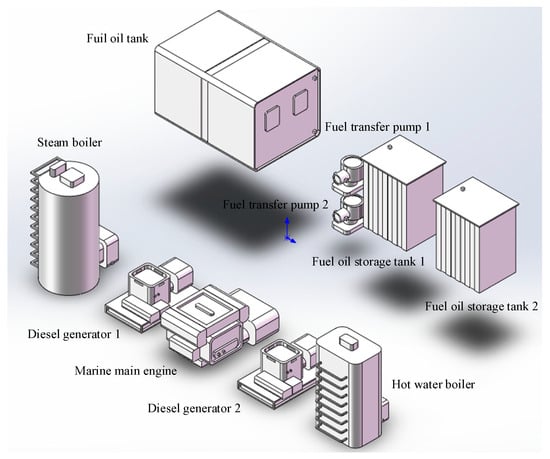 Fuil oil tank

Fuel transfer pump 1

Steam boiler

Fuel transfer pump 2

Fuel oil storage tank 1

Fuel oil storage tank 2

Diesel generator 1

Marine main engine

Hot water boiler

Diesel generator 2