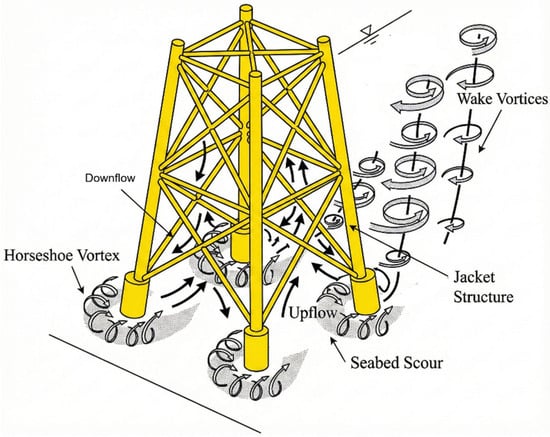 Wake Vortices

Downflow

Horseshoe Vortex

Jacket Structure

Upflow

Seabed Scour