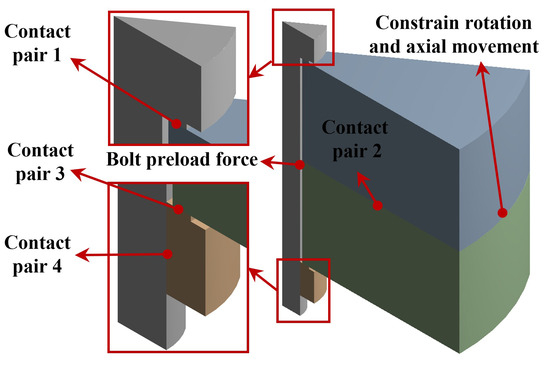 Contact pair 1

Constrain rotation and axial movement

Contact pair 2

Contact pair 3

Bolt preload force

Contact pair 4