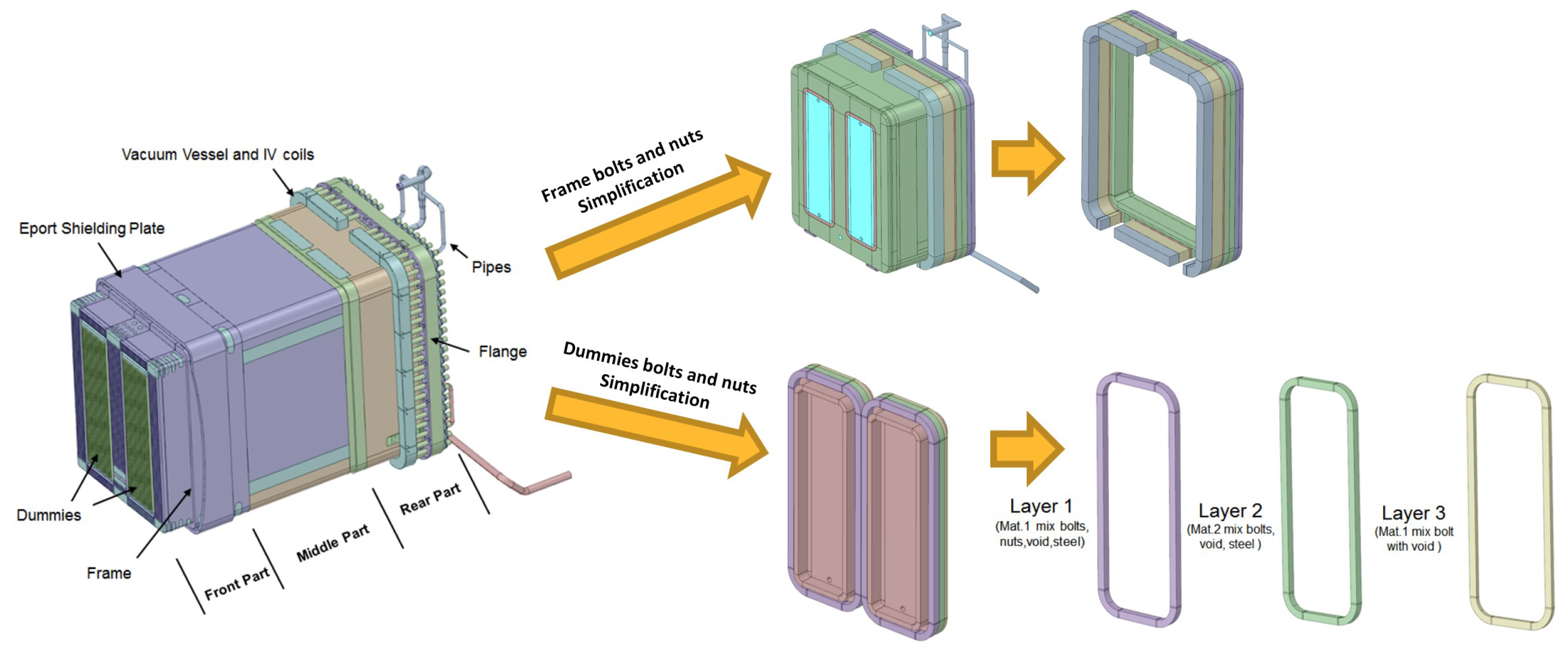 Vacuum Vessel and IV coils

Eport Shielding Plate

Pipes

Flange

Dummies

Frame

Front Part

Middle Part

Rear Part

Frame bolts and nuts Simplification

Dummies bolts and nuts Simplification

Layer 1
(Mat.1 mix bolts, nuts,void,steel)

Layer 2
(Mat.2 mix bolts, void, steel )

Layer 3
(Mat.1 mix bolt with void )