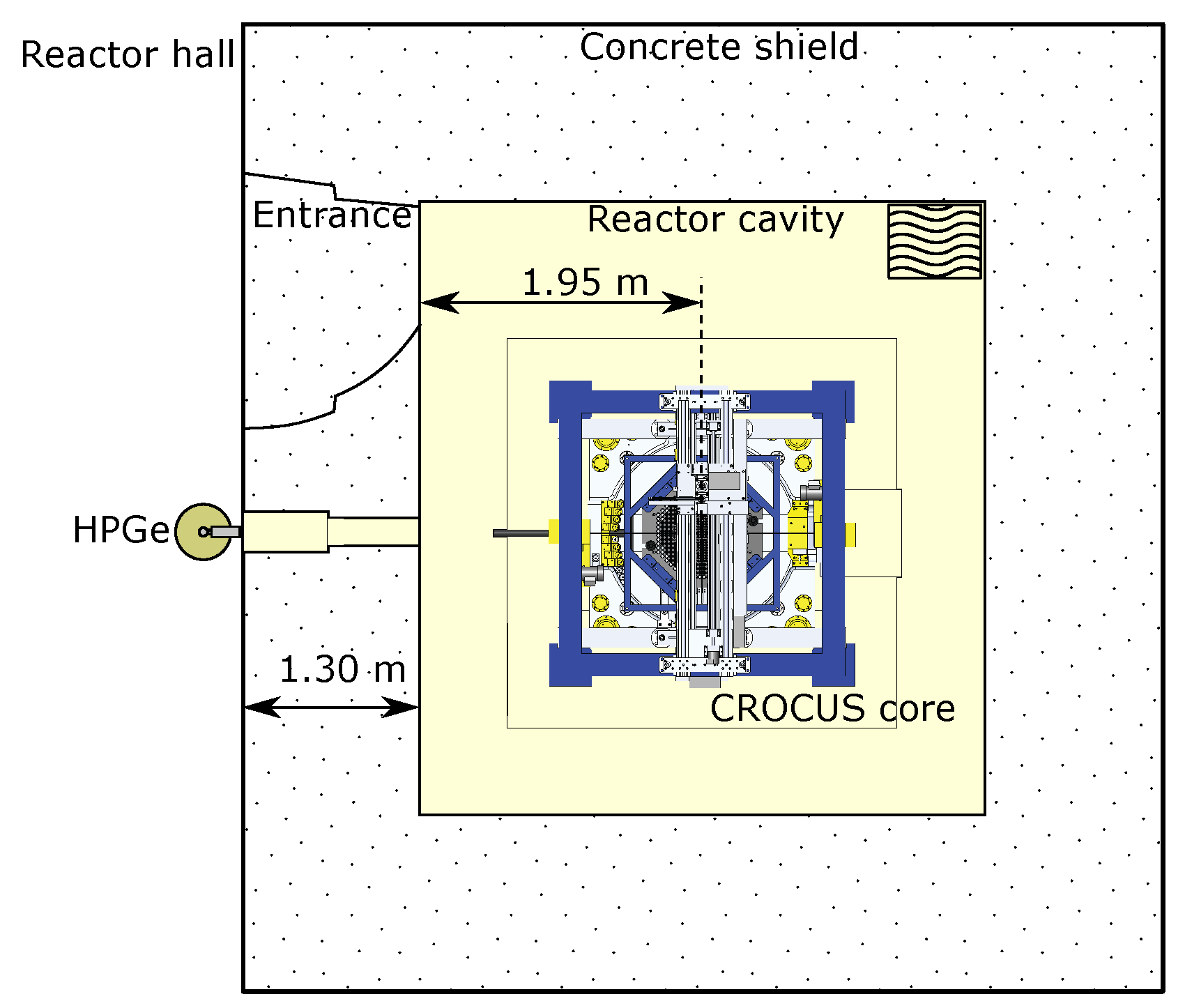 Reactor hall

Concrete shield

Entrance

Reactor cavity

1.95 m

HPGe

1.30 m

CROCUS core