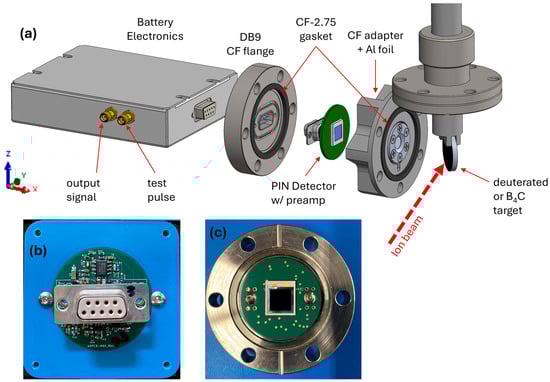 (a)

Battery Electronics

DB9 CF flange

CF-2.75 gasket

CF adapter + Al foil

Z

Y

X

output signal

test pulse

PIN Detector w/ preamp

deuterated or $B_4C$ target

Ion beam

(b)

(c)