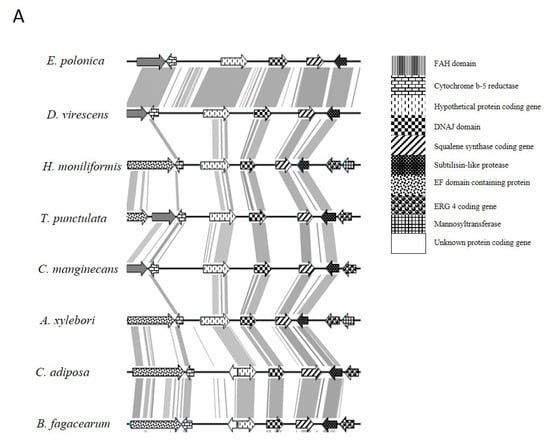 A

E. polonica

D. virescens

H. moniliformis

T. punctulata

C. manginecans

A. xylebori

C. adiposa

B. fagacearum

FAH domain
Cytochrome b-5 reductase
Hypothetical protein coding gene
DNAJ domain
Squalene synthase coding gene
Subtilisin-like protease
EF domain containing protein
ERG 4 coding gene
Mannosyltransferase
Unknown protein coding gene